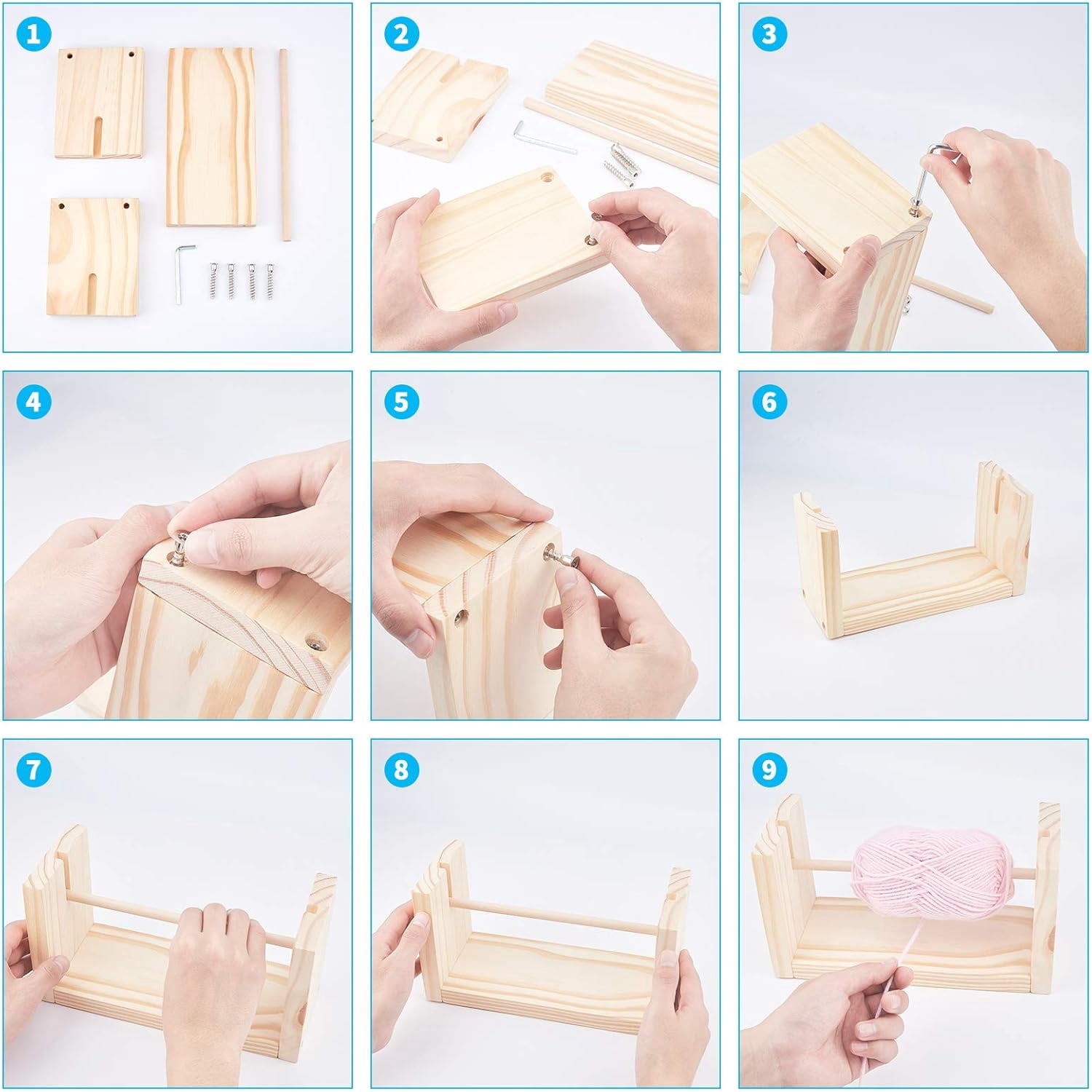 1

2

3

4

5

6

7

8

9