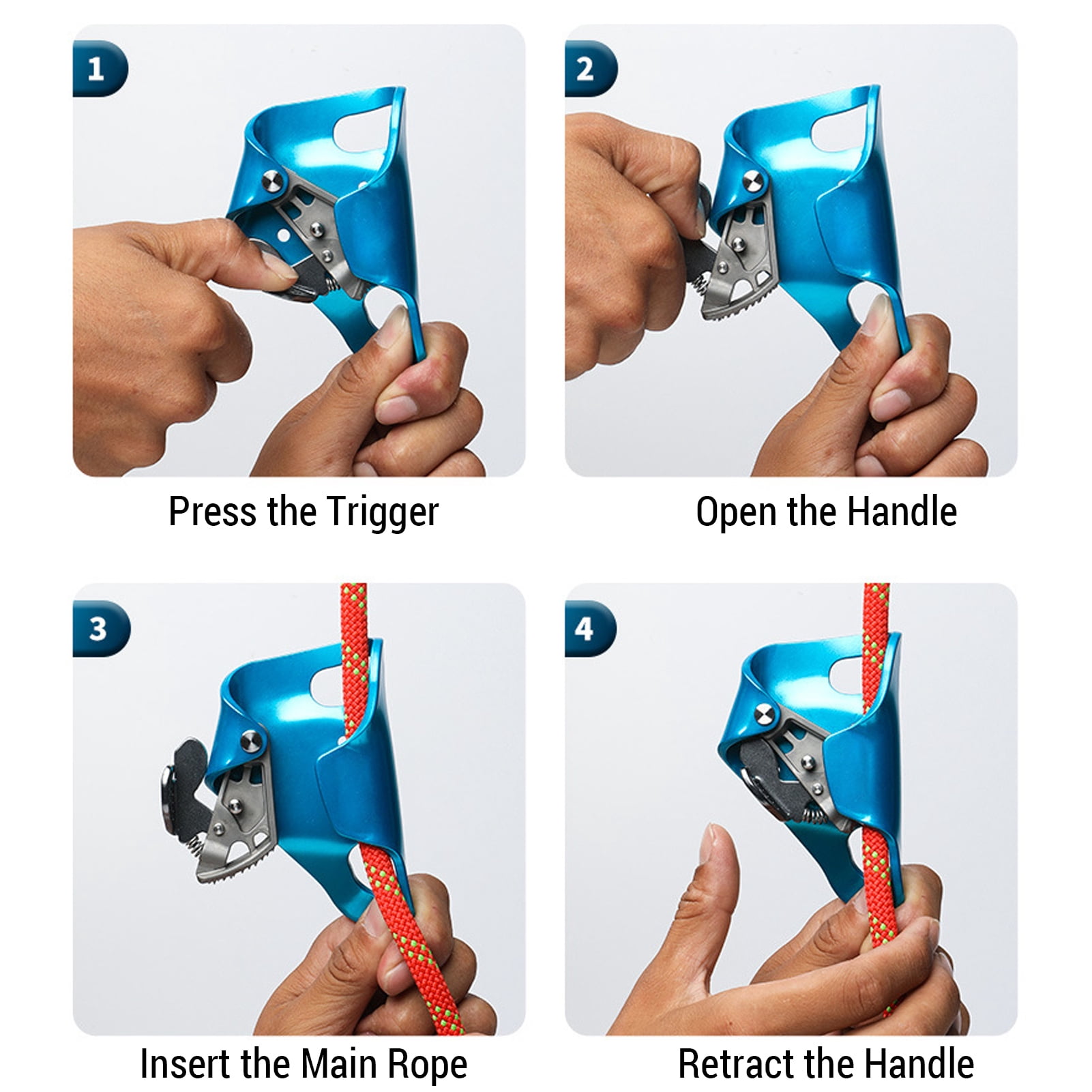 1

Press the Trigger

2

Open the Handle

3

Insert the Main Rope

4

Retract the Handle