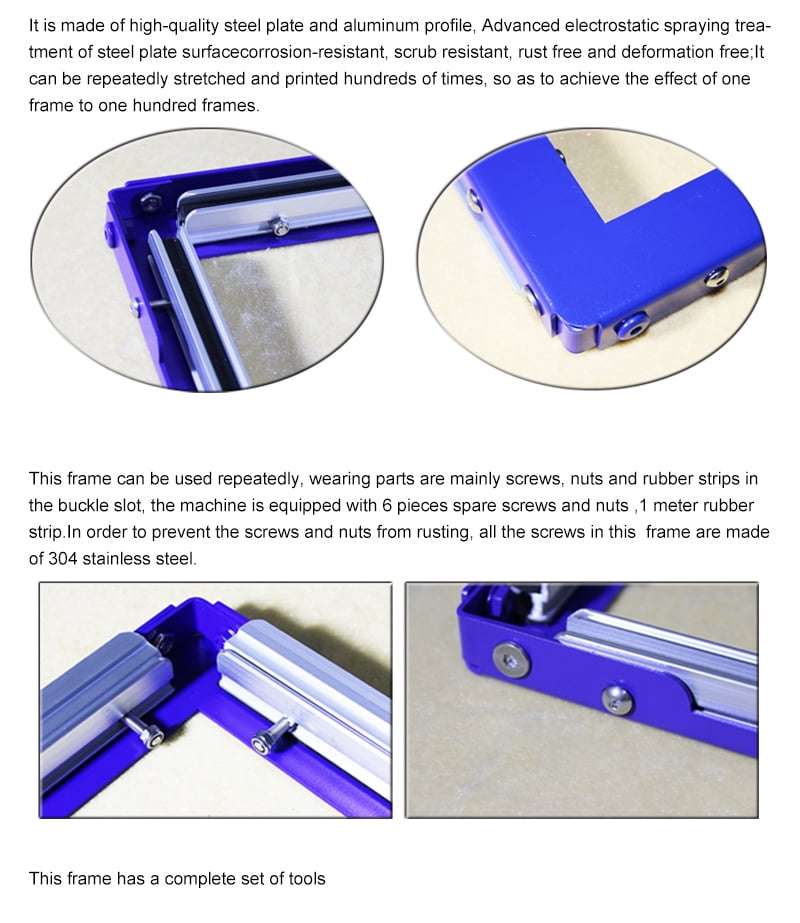 It is made of high-quality steel plate and aluminum profile, Advanced electrostatic spraying treatment of steel plate surfacecorrosion-resistant, scrub resistant, rust free and deformation free;It can be repeatedly stretched and printed hundreds of times, so as to achieve the effect of one frame to one hundred frames.

This frame can be used repeatedly, wearing parts are mainly screws, nuts and rubber strips in the buckle slot, the machine is equipped with 6 pieces spare screws and nuts ,1 meter rubber strip.In order to prevent the screws and nuts from rusting, all the screws in this frame are made of 304 stainless steel.

This frame has a complete set of tools