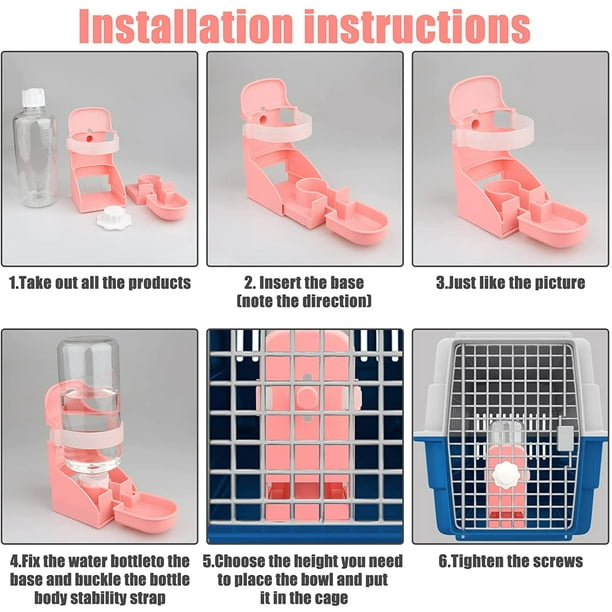 Installation instructions

1.Take out all the products

2. Insert the base (note the direction)

3.Just like the picture

4.Fix the water bottleto the base and buckle the bottle body stability strap

5.Choose the height you need to place the bowl and put it in the cage

6.Tighten the screws