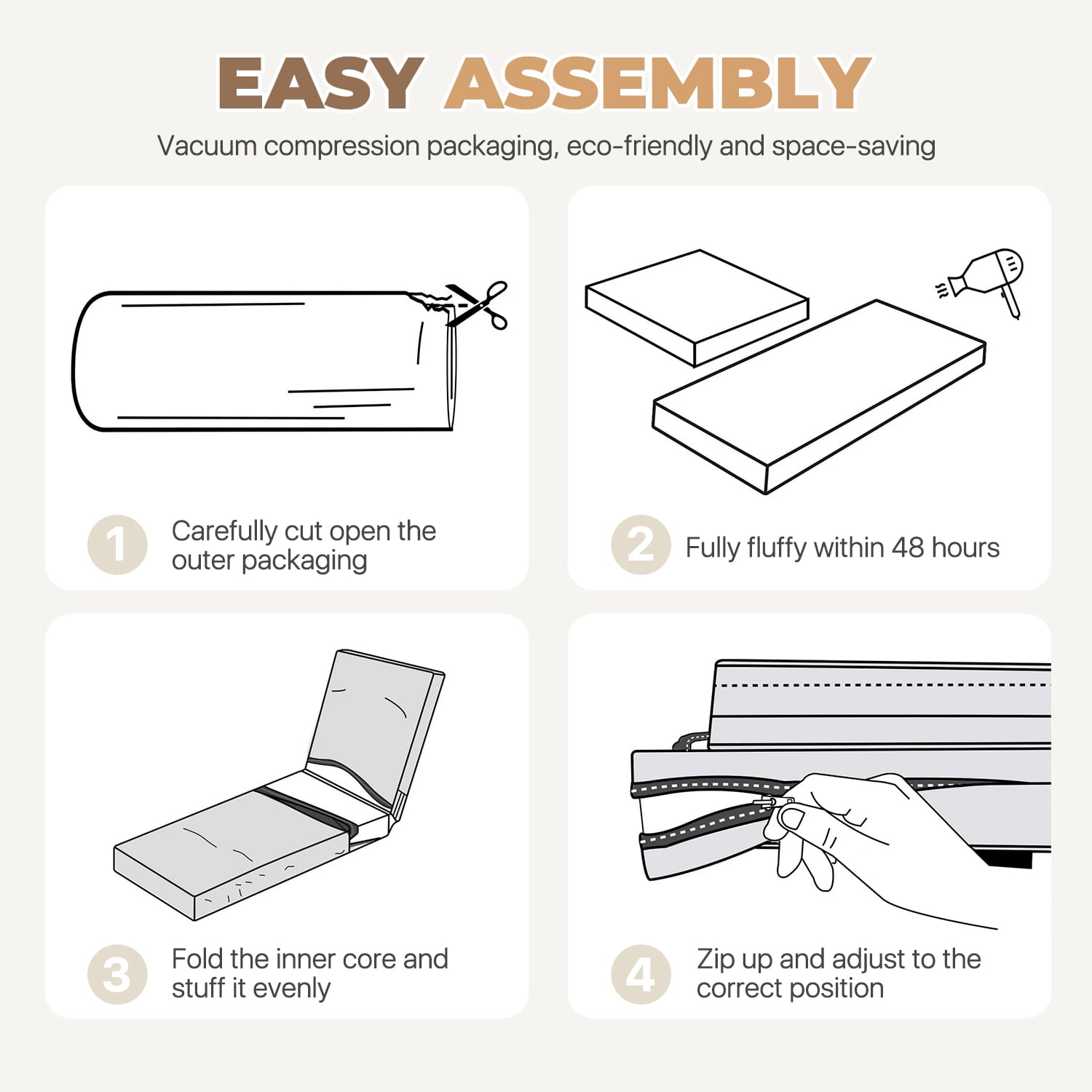 EASY ASSEMBLY

Vacuum compression packaging, eco-friendly and space-saving

1 Carefully cut open the outer packaging

2 Fully fluffy within 48 hours

3 Fold the inner core and stuff it evenly

4 Zip up and adjust to the correct position