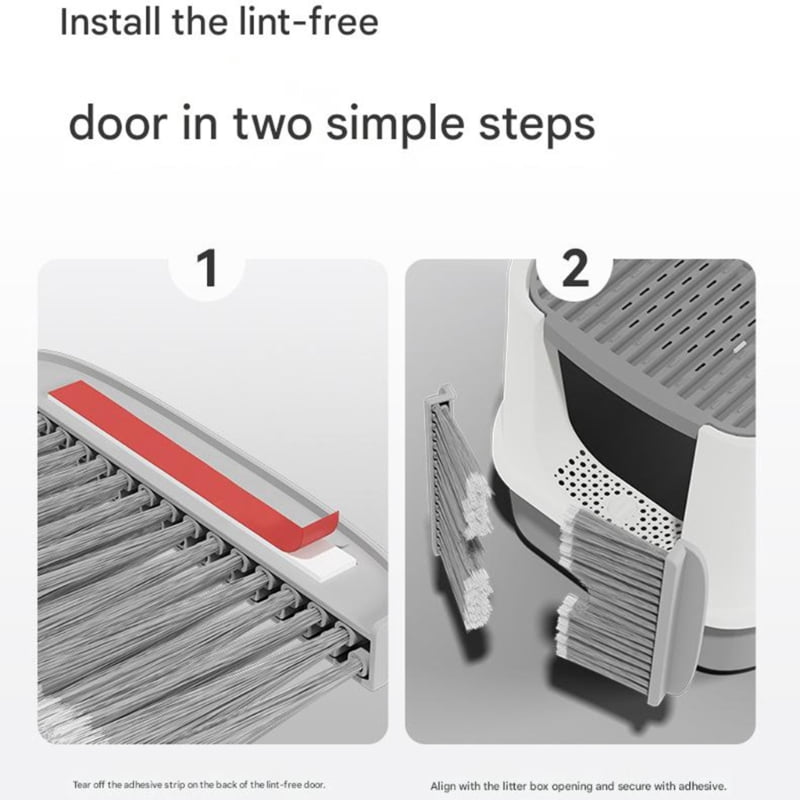 Install the lint-free

door in two simple steps

1

2

Tear off the adhesive strip on the back of the lint-free door.

Align with the litter box opening and secure with adhesive.