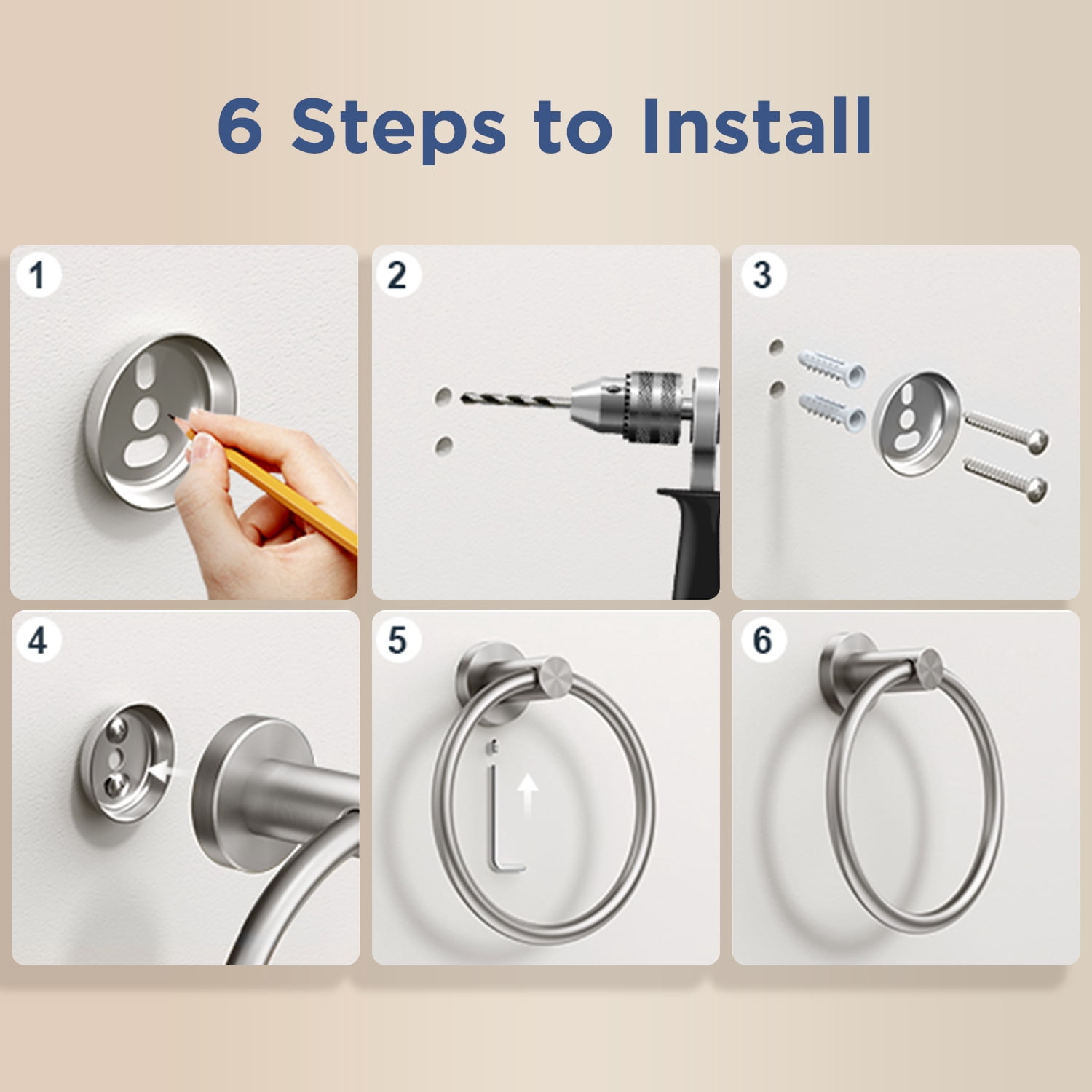 6 Steps to Install

1

2

3

4

5

6