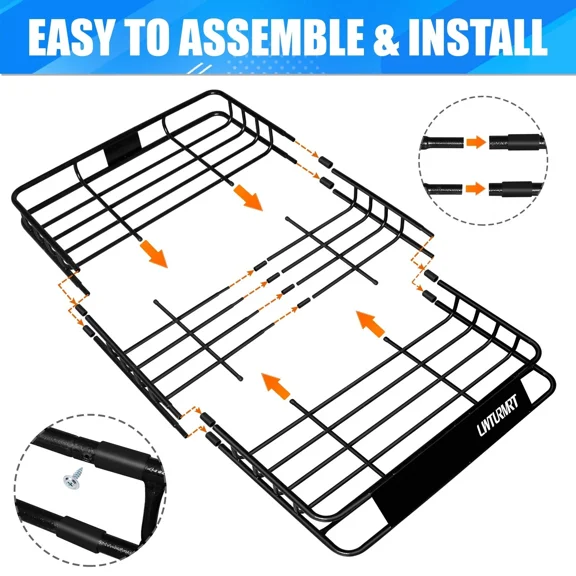 EASY TO ASSEMBLE & INSTALL

LWTURMRT