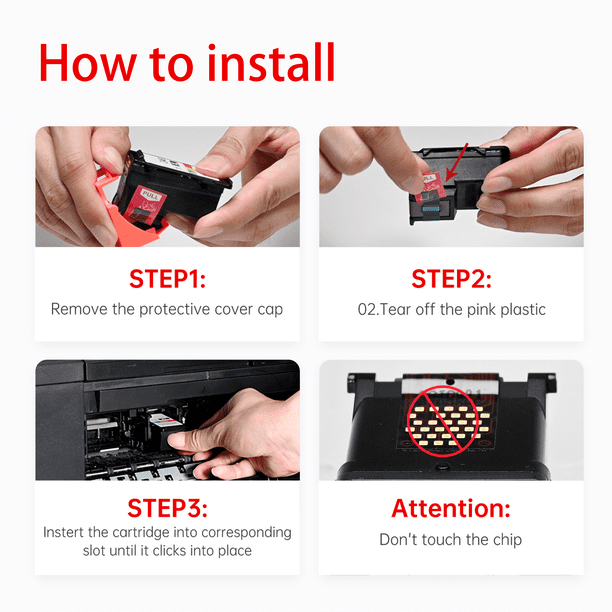 How to install

PULL

STEP1:
Remove the protective cover cap

PULL

STEP2:
02.Tear off the pink plastic

STEP3:
Instert the cartridge into corresponding slot until it clicks into place

Attention:
Don't touch the chip