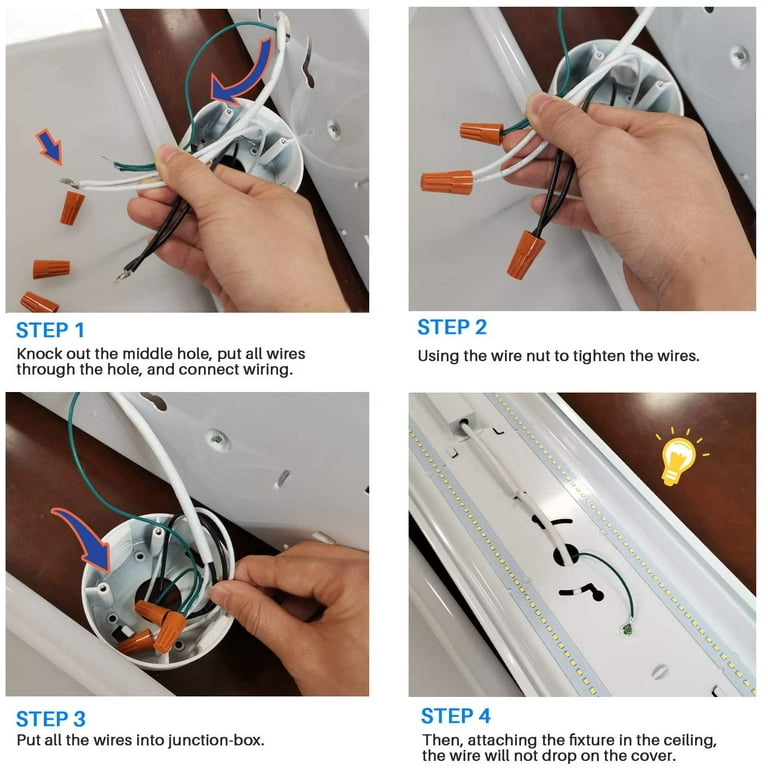 STEP 1
Knock out the middle hole, put all wires through the hole, and connect wiring.

STEP 2
Using the wire nut to tighten the wires.

STEP 3
Put all the wires into junction-box.

STEP 4
Then, attaching the fixture in the ceiling, the wire will not drop on the cover.