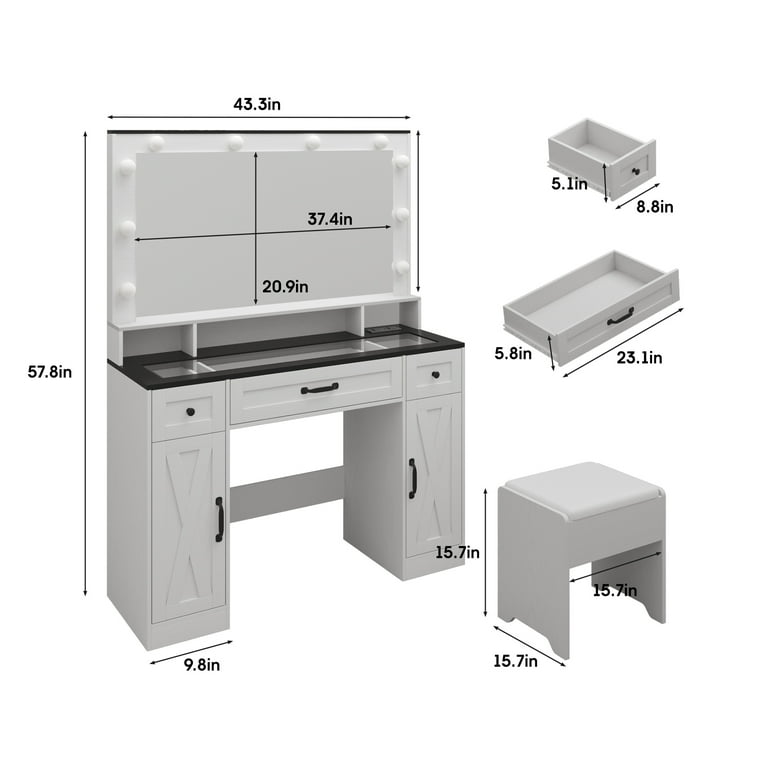 43.3in

37.4in

20.9in

57.8in

9.8in

5.1in

8.8in

5.8in

23.1in

15.7in

15.7in

15.7in