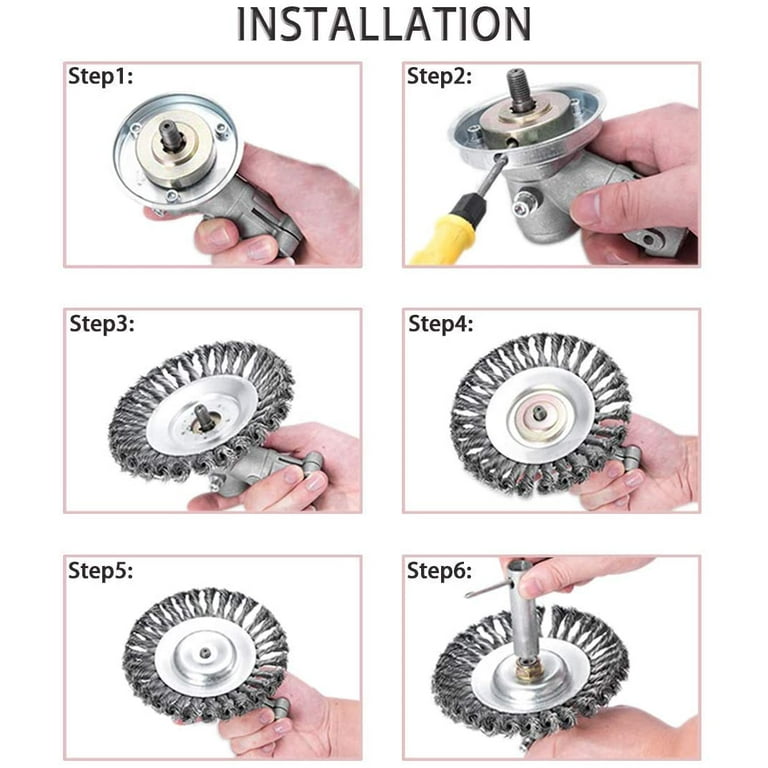 INSTALLATION

Step1:

Step2:

Step3:

Step4:

Step5:

Step6: