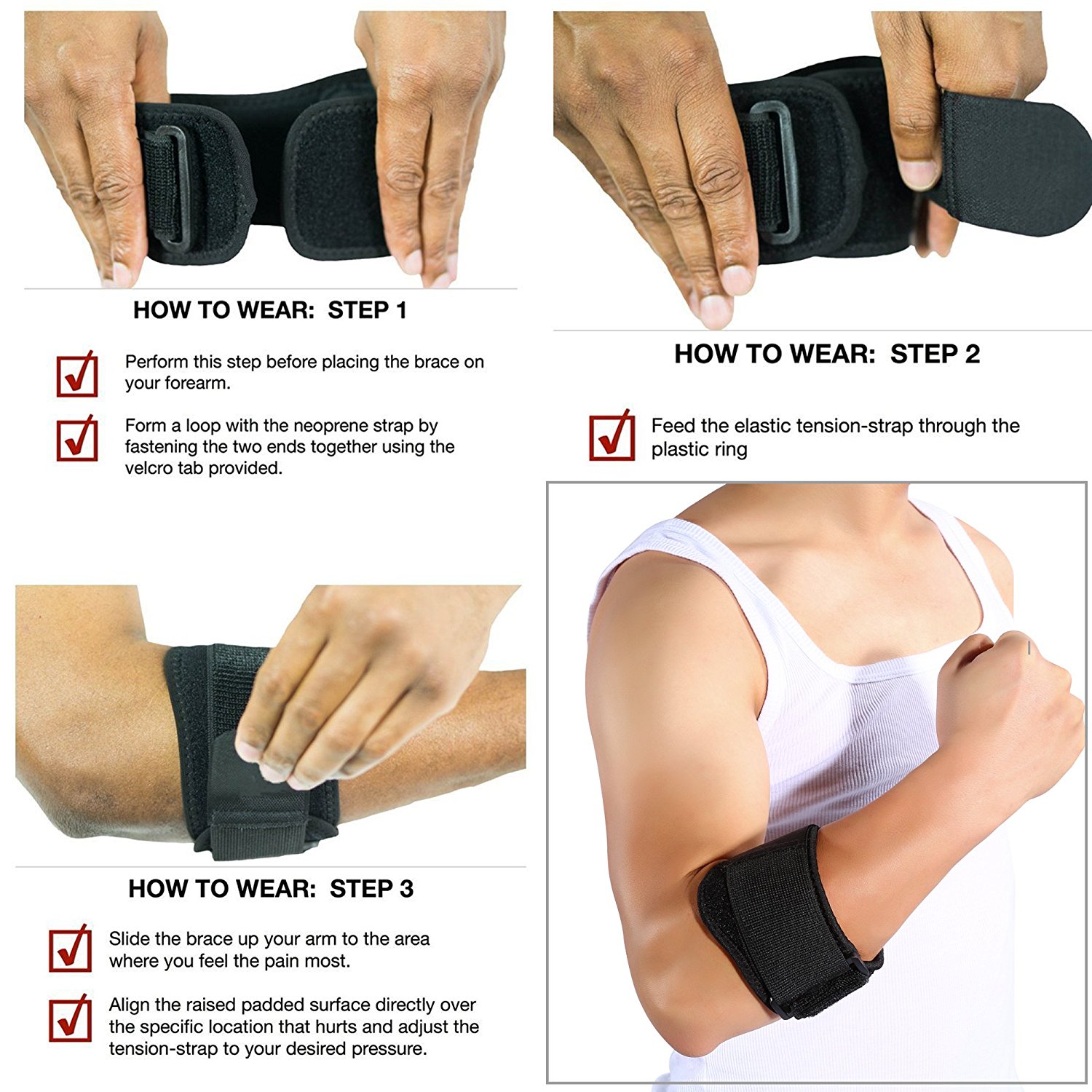 HOW TO WEAR: STEP 1

Perform this step before placing the brace on your forearm.

Form a loop with the neoprene strap by fastening the two ends together using the velcro tab provided.

HOW TO WEAR: STEP 2

Feed the elastic tension-strap through the plastic ring

HOW TO WEAR: STEP 3

Slide the brace up your arm to the area where you feel the pain most.

Align the raised padded surface directly over the specific location that hurts and adjust the tension-strap to your desired pressure.