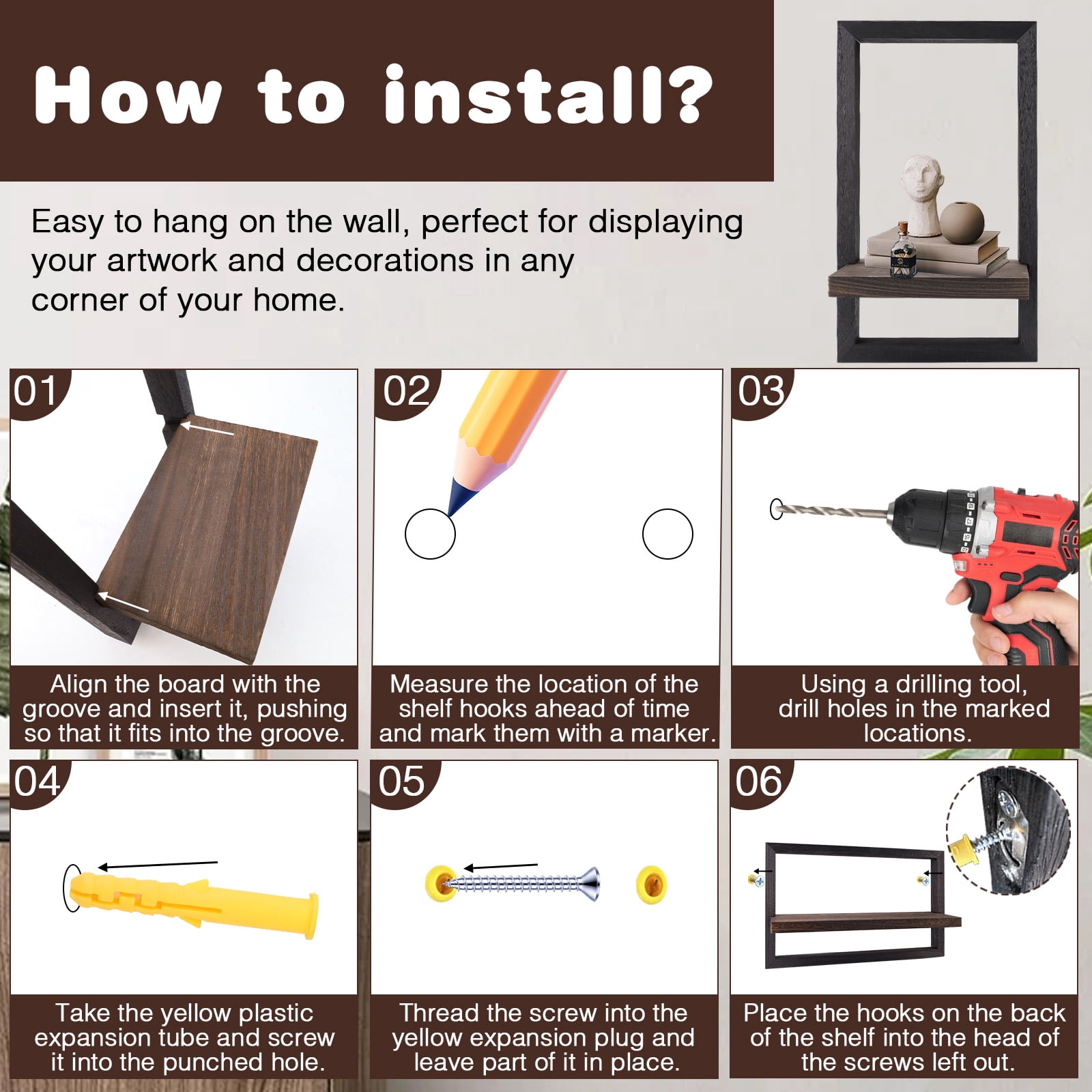 How to install?

Easy to hang on the wall, perfect for displaying your artwork and decorations in any corner of your home.

01

Align the board with the groove and insert it, pushing so that it fits into the groove.

02

Measure the location of the shelf hooks ahead of time and mark them with a marker.

03

Using a drilling tool, drill holes in the marked locations.

04

Take the yellow plastic expansion tube and screw it into the punched hole.

05

Thread the screw into the yellow expansion plug and leave part of it in place.

06

Place the hooks on the back of the shelf into the head of the screws left out.