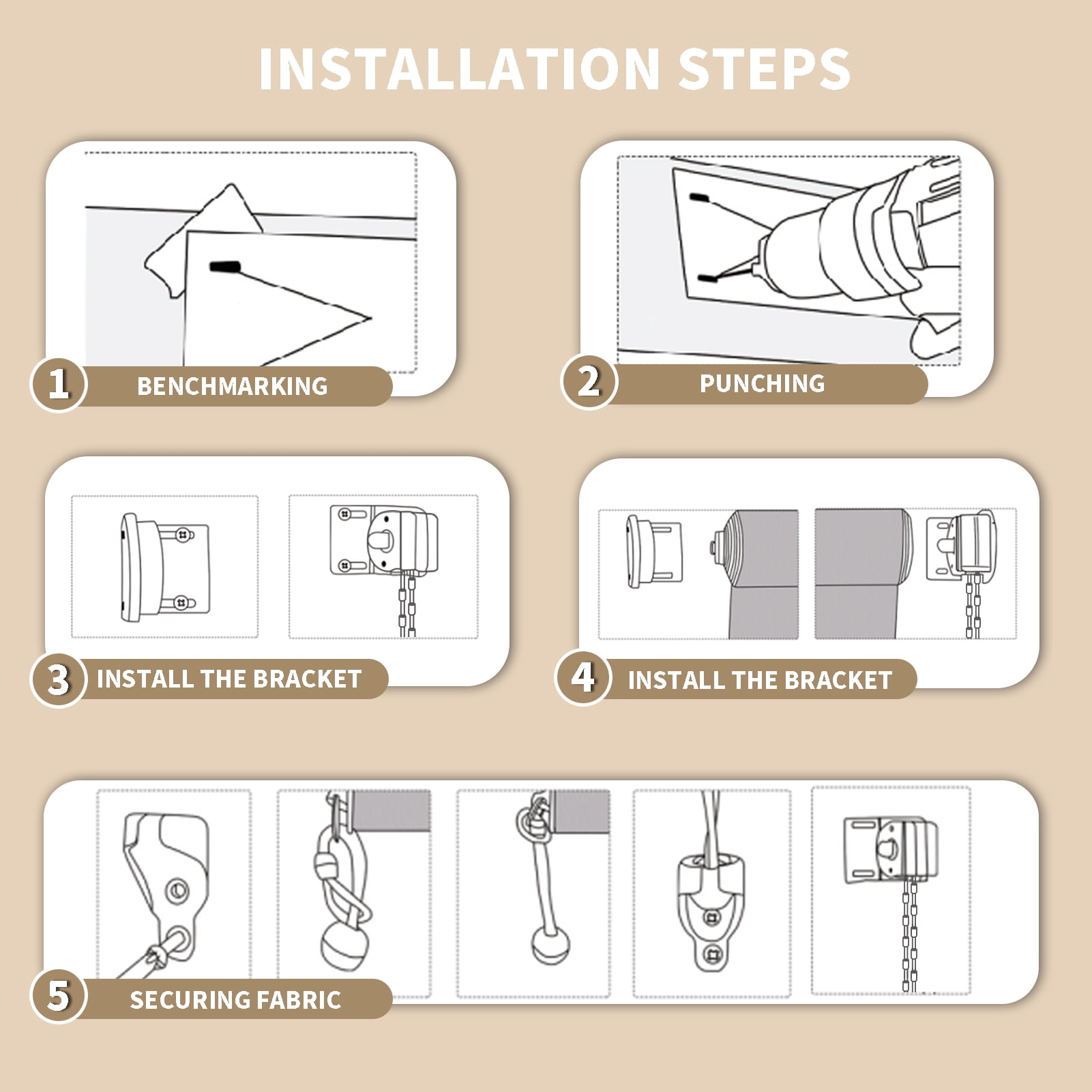 INSTALLATION STEPS

1 BENCHMARKING

2 PUNCHING

3 INSTALL THE BRACKET

4 INSTALL THE BRACKET

5 SECURING FABRIC