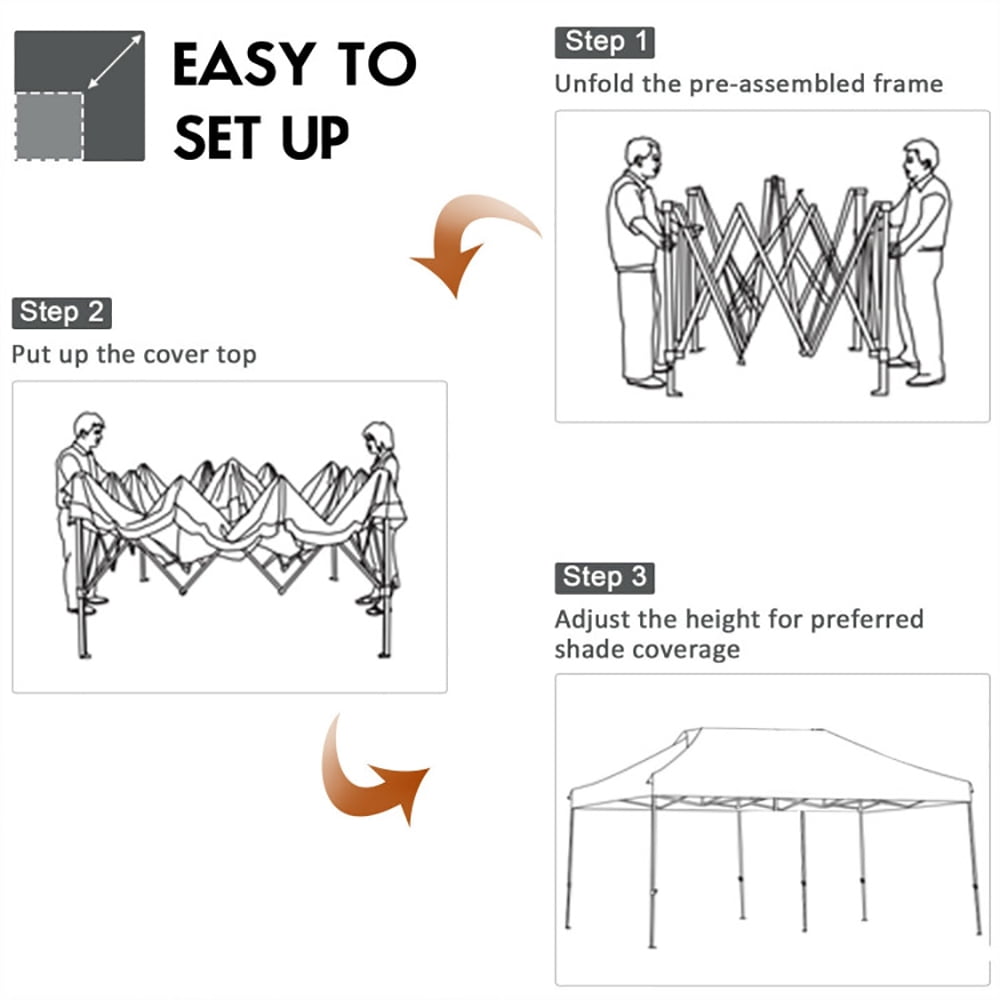 EASY TO SET UP

Step 1
Unfold the pre-assembled frame

Step 2
Put up the cover top

Step 3
Adjust the height for preferred shade coverage