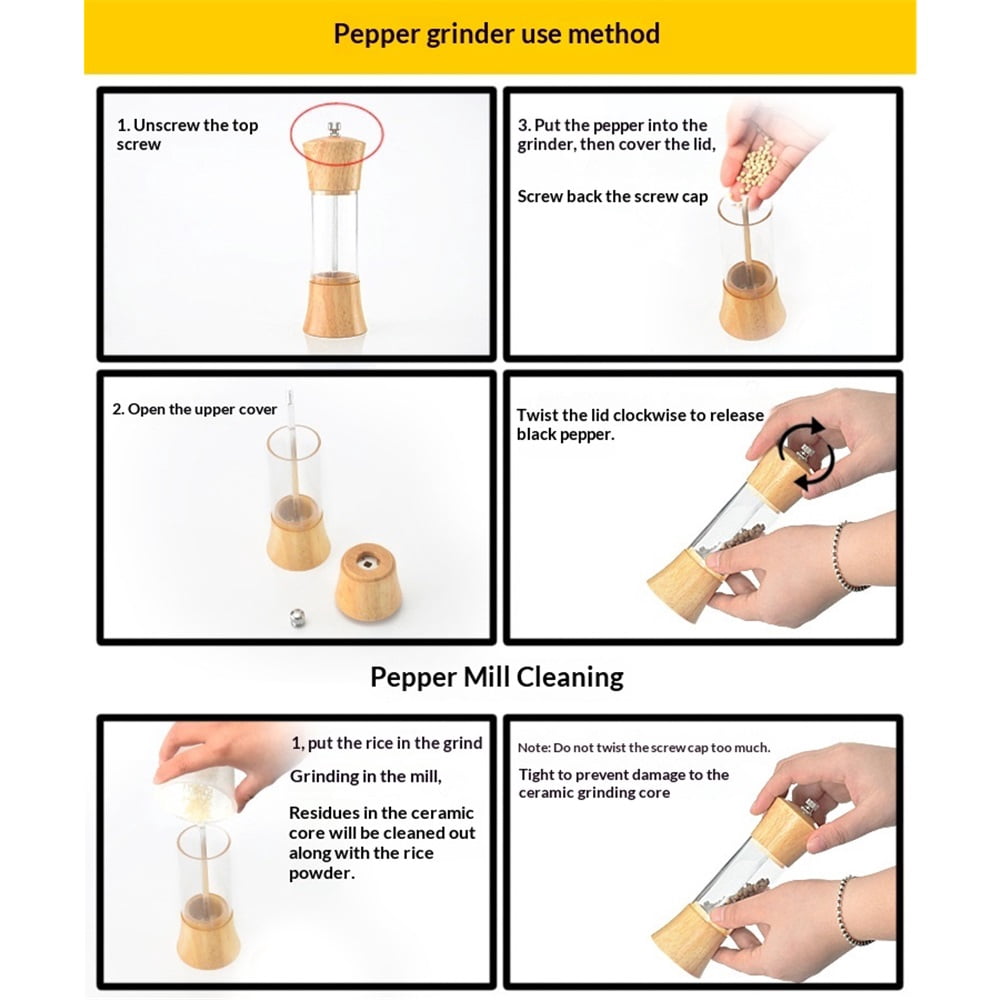 Pepper grinder use method

1. Unscrew the top screw

3. Put the pepper into the grinder, then cover the lid,

Screw back the screw cap

2. Open the upper cover

Twist the lid clockwise to release black pepper.

Pepper Mill Cleaning

1, put the rice in the grind

Grinding in the mill,

Residues in the ceramic core will be cleaned out along with the rice powder.

Note: Do not twist the screw cap too much.

Tight to prevent damage to the ceramic grinding core