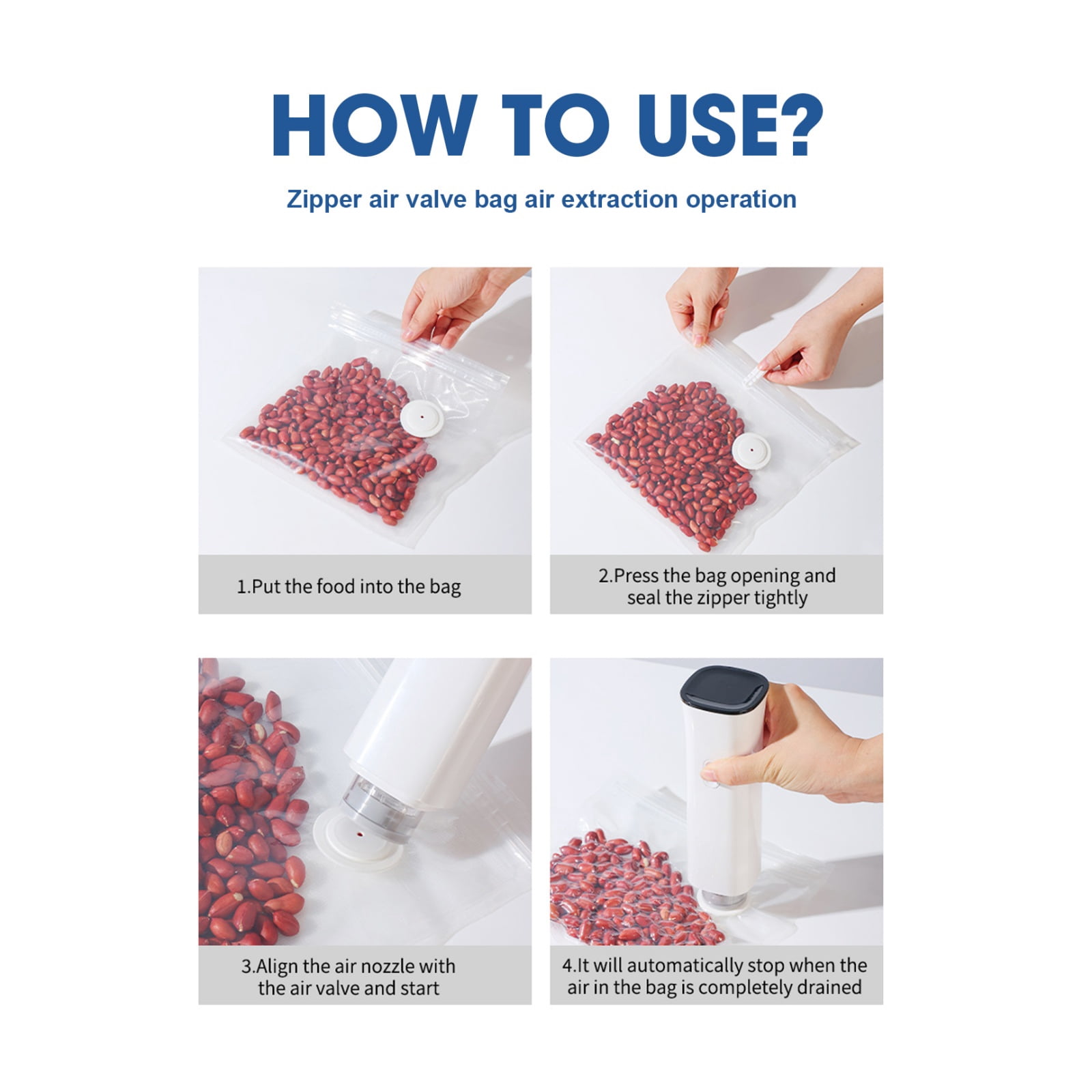 HOW TO USE?

Zipper air valve bag air extraction operation

1.Put the food into the bag

2.Press the bag opening and seal the zipper tightly

3.Align the air nozzle with the air valve and start

4.It will automatically stop when the air in the bag is completely drained