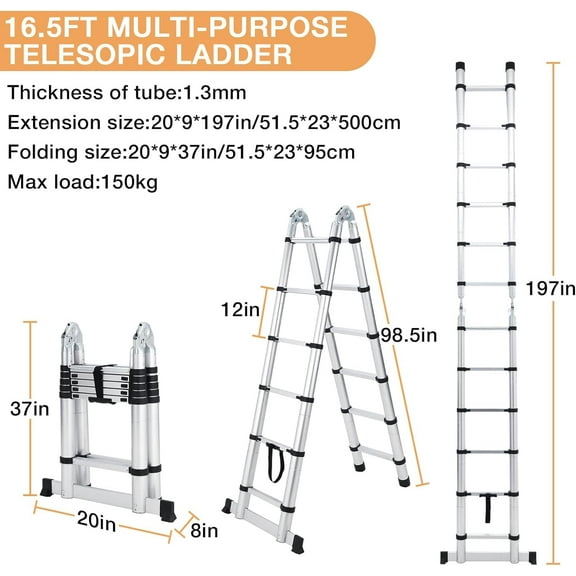 16.5FT MULTI-PURPOSE TELESOPIC LADDER

Thickness of tube:1.3mm

Extension size:20*9*197in/51.5*23*500cm

Folding size:20*9*37in/51.5*23*95cm

Max load:150kg

37in

20in

8in

12in

98.5in

197in