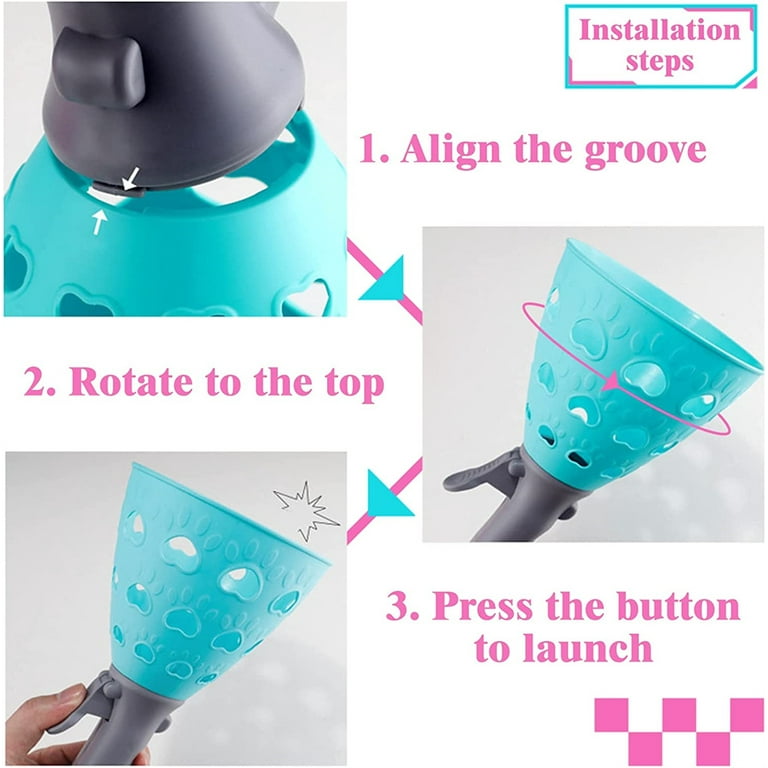 Installation steps

1. Align the groove

2. Rotate to the top

3. Press the button to launch