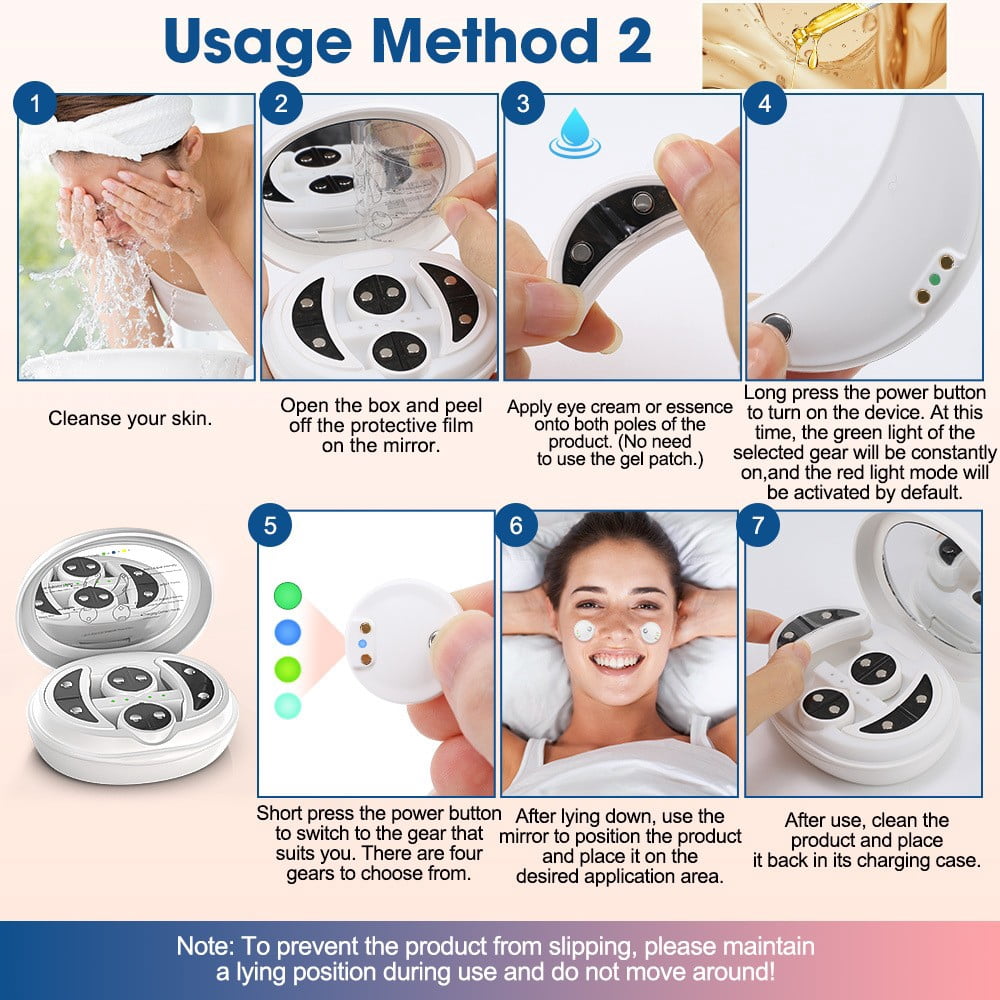 Usage Method 2

1

Cleanse your skin.

2

Open the box and peel off the protective film on the mirror.

3

Apply eye cream or essence onto both poles of the product. (No need to use the gel patch.)

4

Long press the power button to turn on the device. At this time, the green light of the selected gear will be constantly on,and the red light mode will be activated by default.

5

Short press the power button to switch to the gear that suits you. There are four gears to choose from.

6

After lying down, use the mirror to position the product and place it on the desired application area.

7

After use, clean the product and place it back in its charging case.

Note: To prevent the product from slipping, please maintain a lying position during use and do not move around!