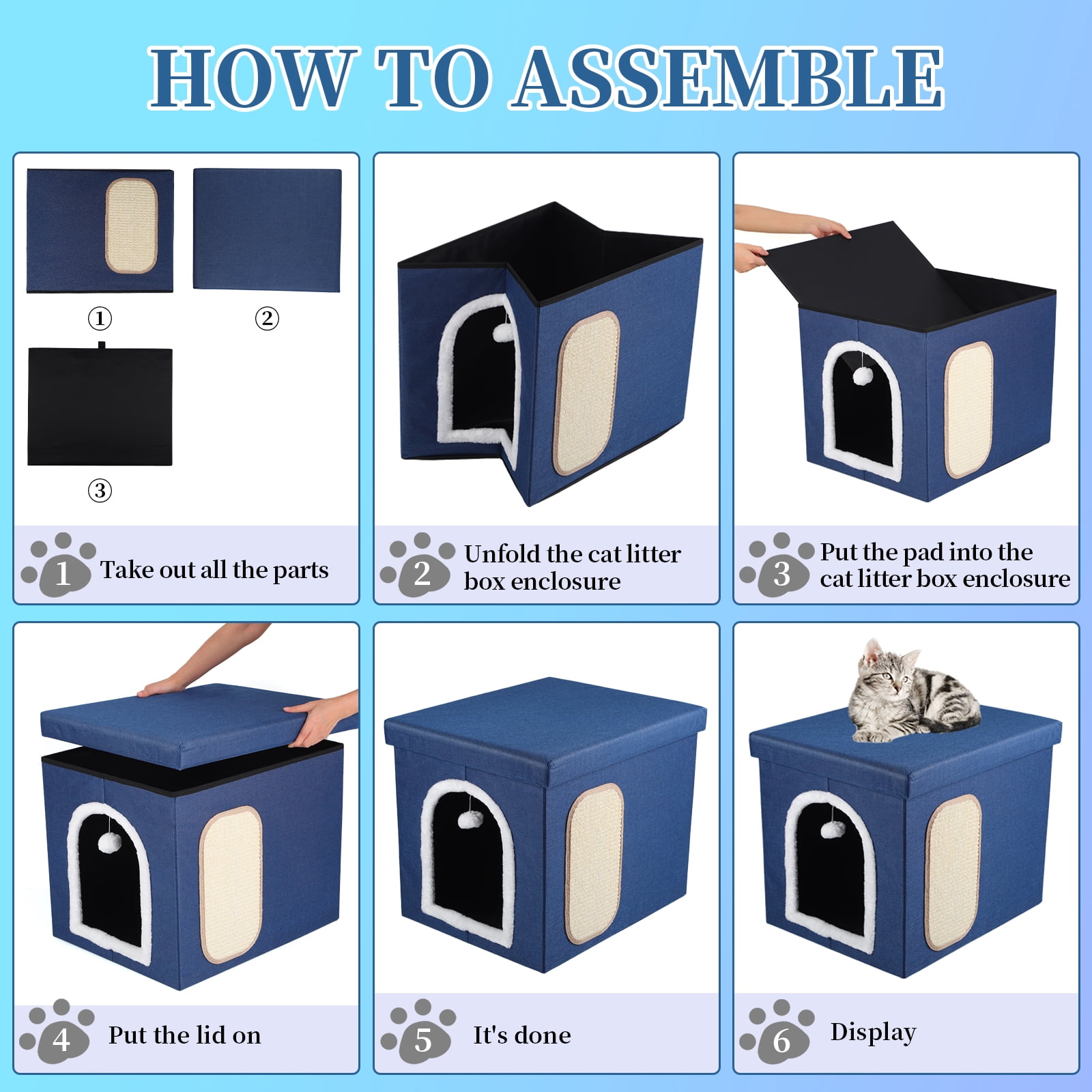 HOW TO ASSEMBLE

①
②
③

1 Take out all the parts

2 Unfold the cat litter box enclosure

3 Put the pad into the cat litter box enclosure

4 Put the lid on

5 It's done

6 Display