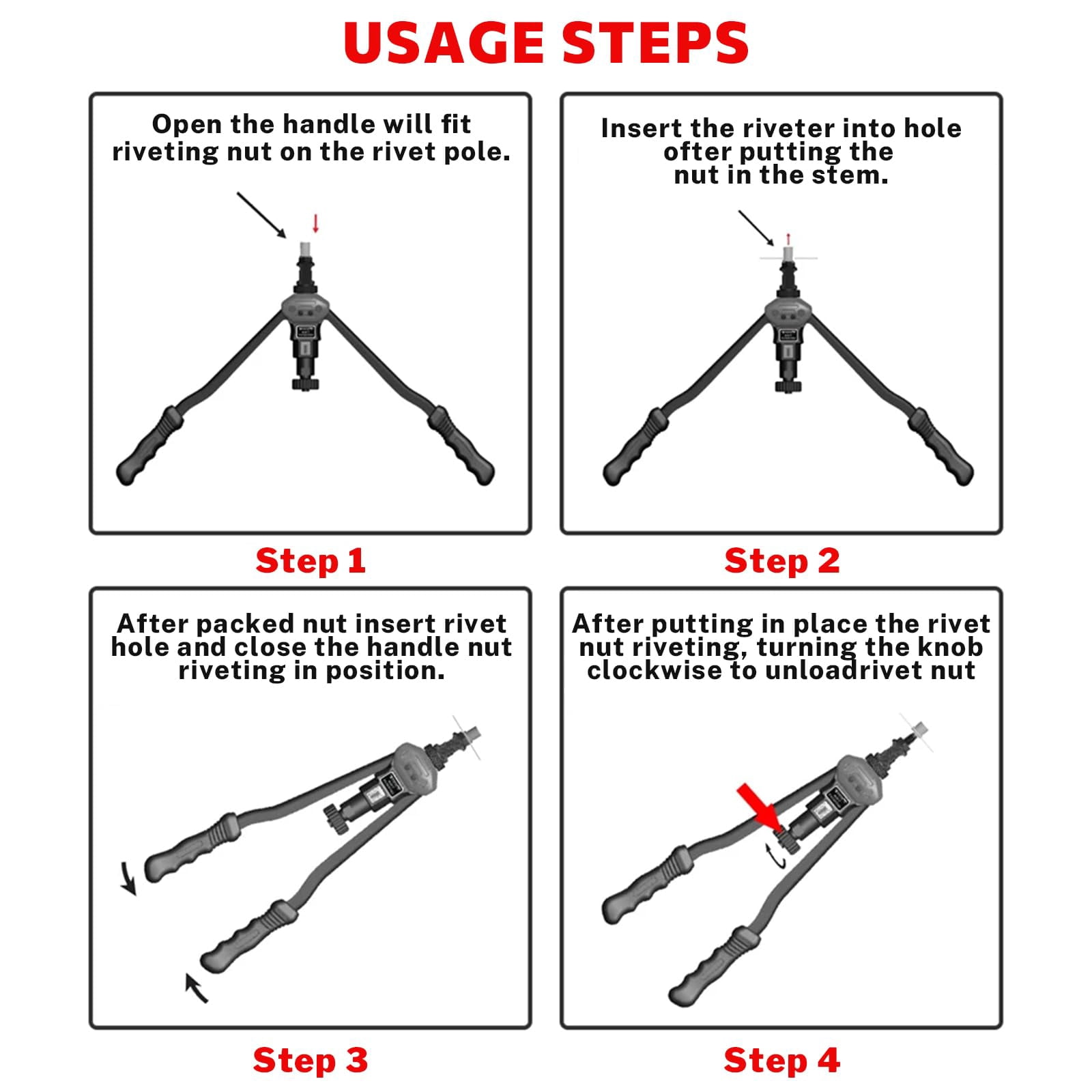 USAGE STEPS

Open the handle will fit riveting nut on the rivet pole.

Step 1

Insert the riveter into hole ofter putting the nut in the stem.

Step 2

After packed nut insert rivet hole and close the handle nut riveting in position.

Step 3

After putting in place the rivet nut riveting, turning the knob clockwise to unloadrivet nut

Step 4