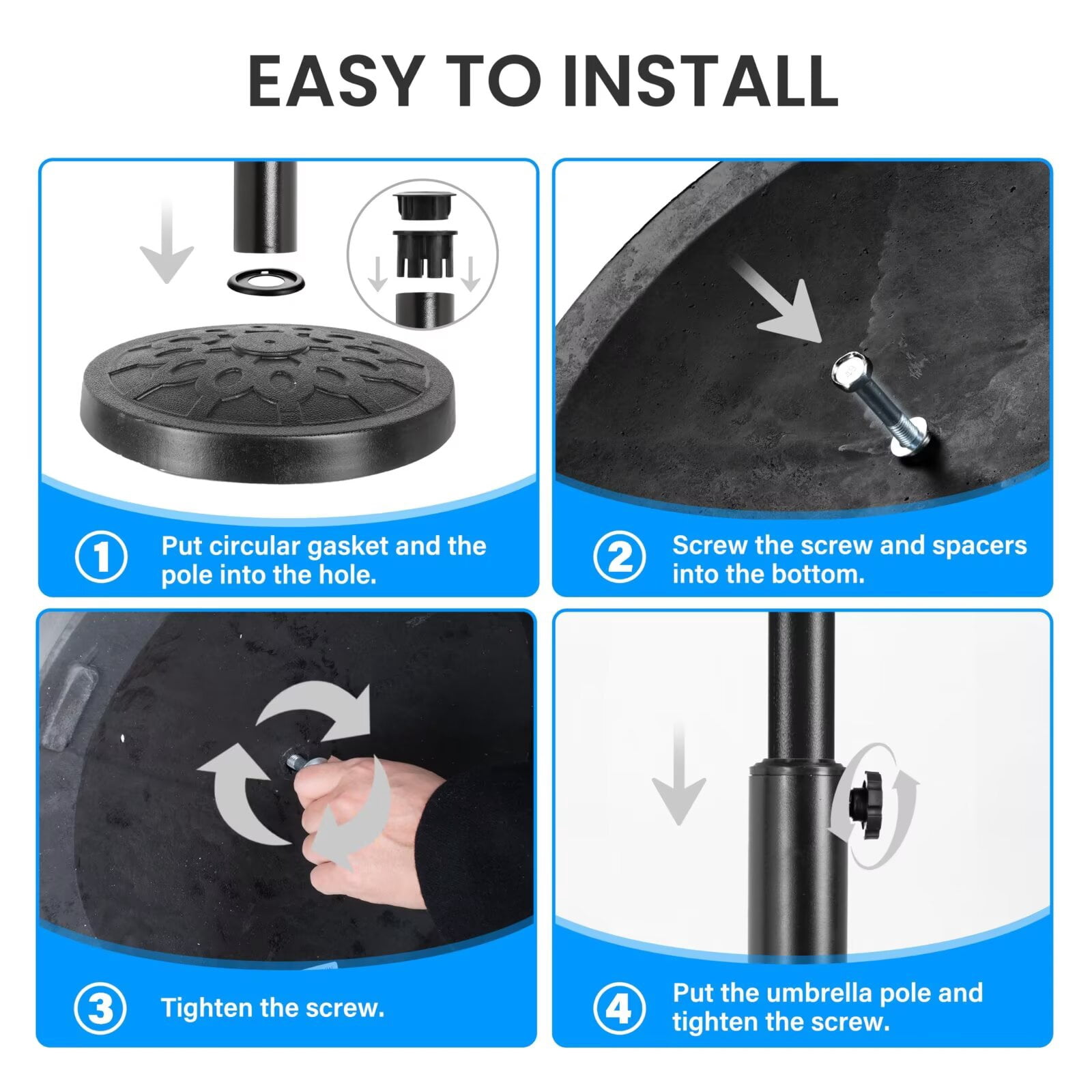 EASY TO INSTALL

1 Put circular gasket and the pole into the hole.

2 Screw the screw and spacers into the bottom.

3 Tighten the screw.

4 Put the umbrella pole and tighten the screw.