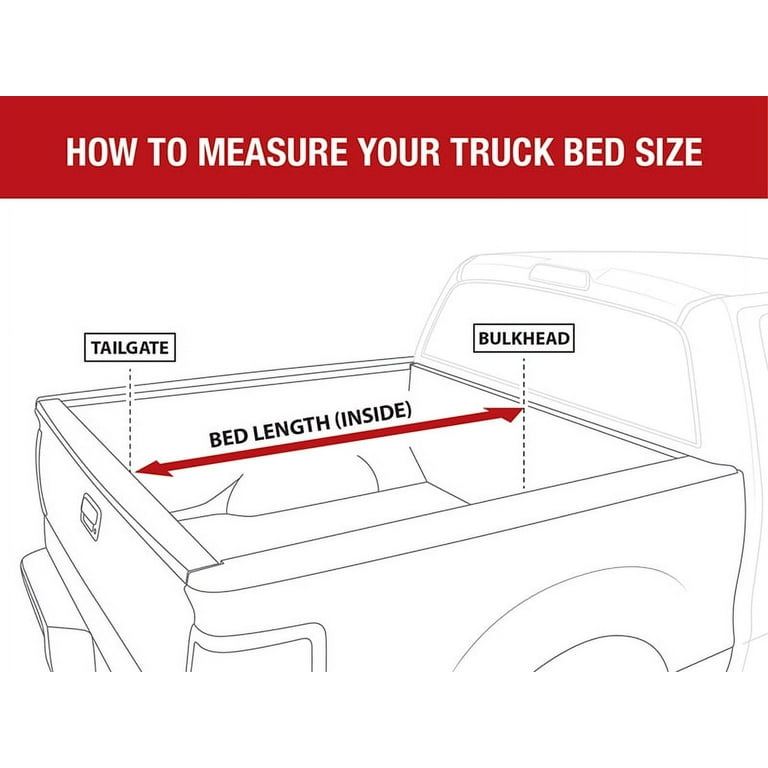 HOW TO MEASURE YOUR TRUCK BED SIZE

TAILGATE

BULKHEAD

BED LENGTH (INSIDE)