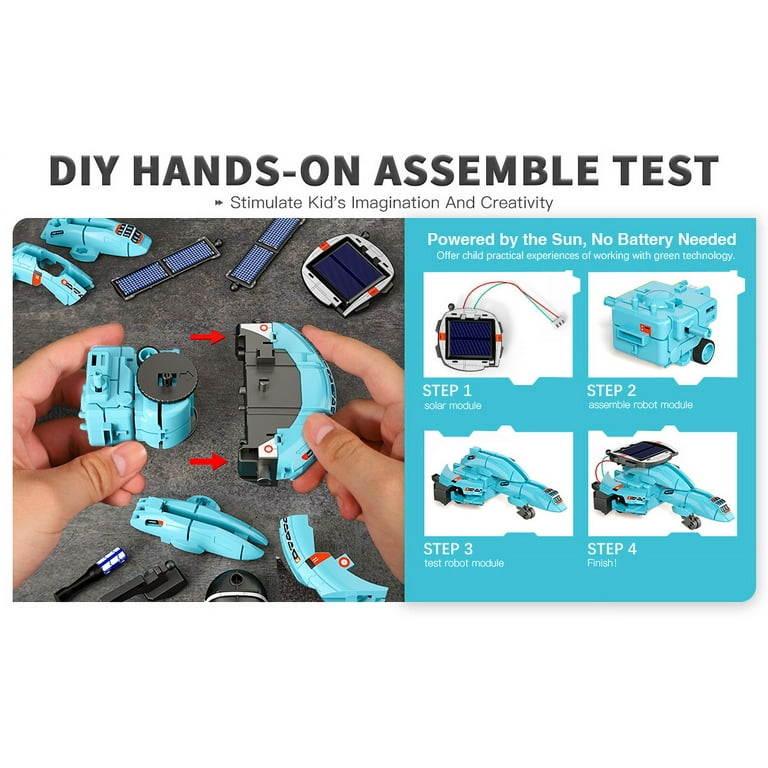 DIY HANDS-ON ASSEMBLE TEST

Stimulate Kid's Imagination And Creativity

Powered by the Sun, No Battery Needed

Offer child practical experiences of working with green technology.

STEP 1
solar module

STEP 2
assemble robot module

STEP 3
test robot module

STEP 4
Finish!