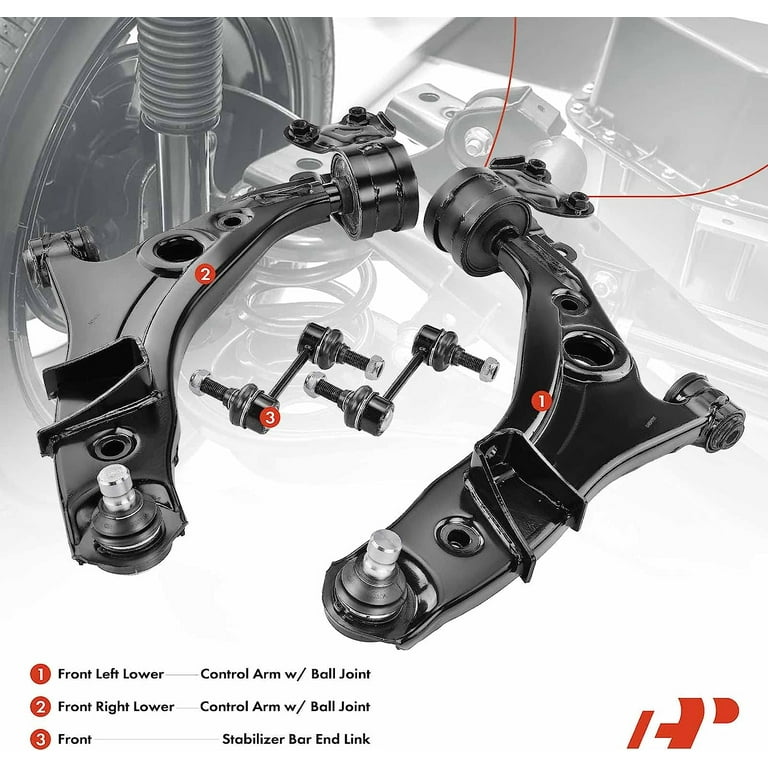 2

3

1

1 Front Left Lower Control Arm w/ Ball Joint

2 Front Right Lower Control Arm w/ Ball Joint

3 Front Stabilizer Bar End Link