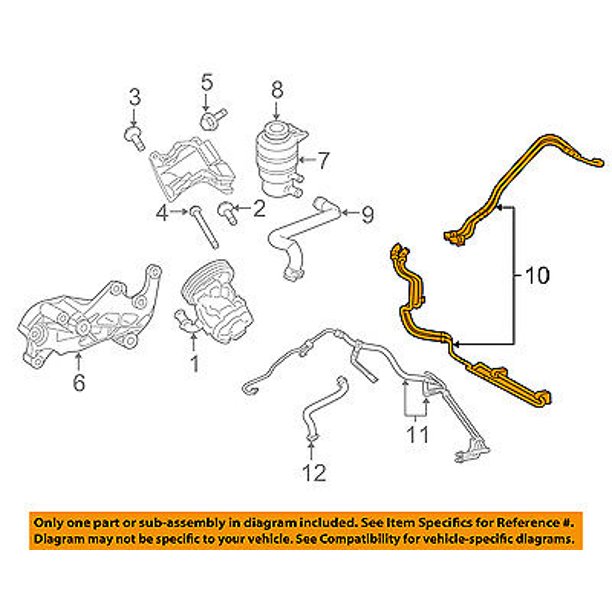 3
5
8
7
4
2
9
10
6
1
11
12

Only one part or sub-assembly in diagram included. See Item Specifics for Reference #.
Diagram may not be specific to your vehicle. See Compatibility for vehicle-specific diagrams.