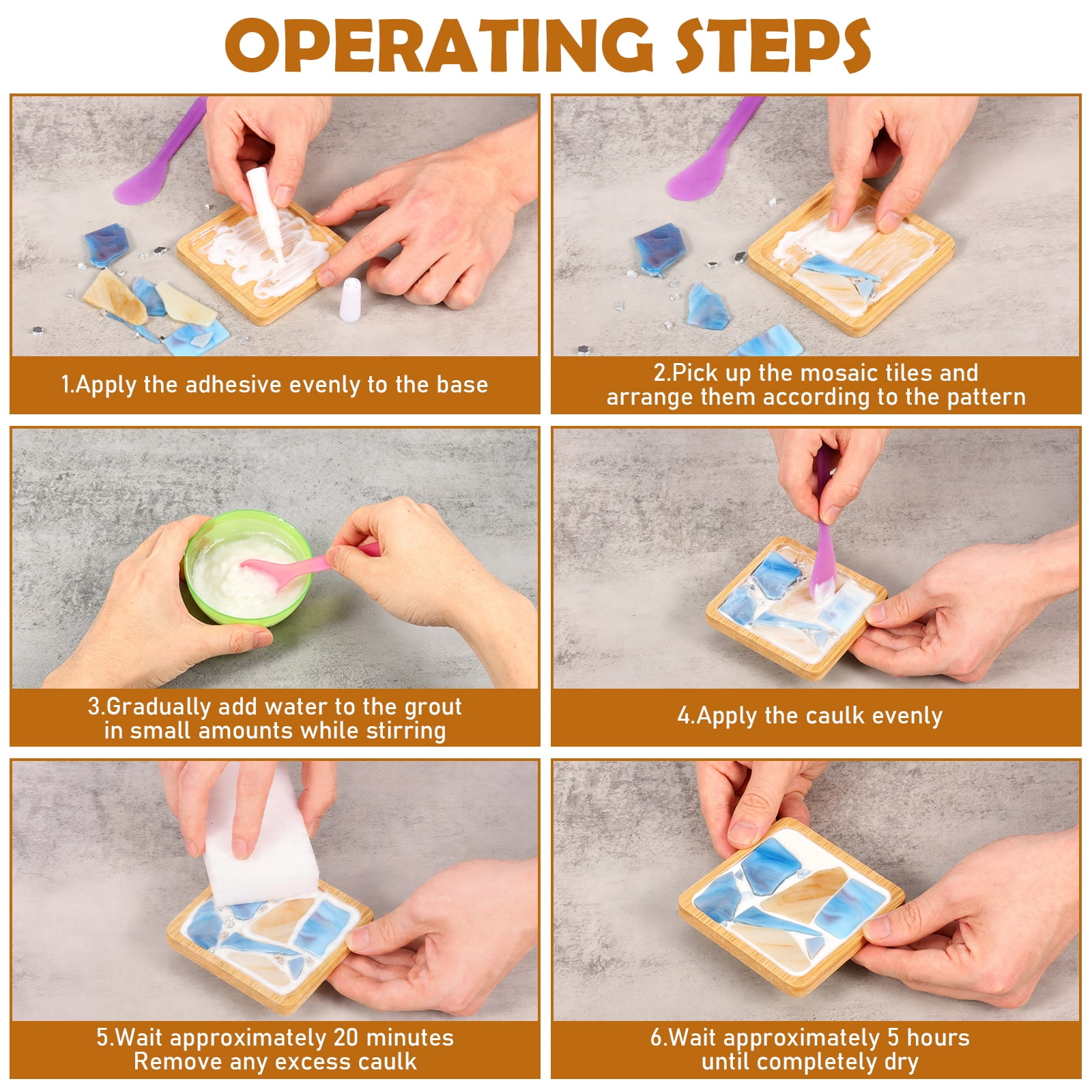 OPERATING STEPS

1.Apply the adhesive evenly to the base

2.Pick up the mosaic tiles and arrange them according to the pattern

3.Gradually add water to the grout in small amounts while stirring

4.Apply the caulk evenly

5.Wait approximately 20 minutes Remove any excess caulk

6.Wait approximately 5 hours until completely dry