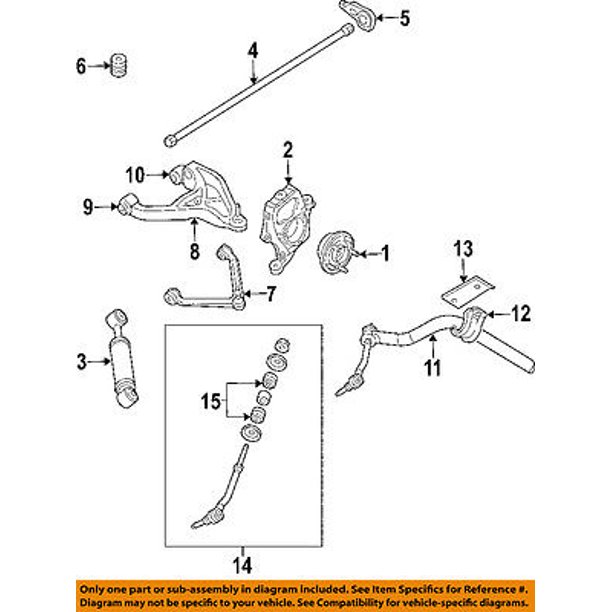 5
6
4
2
10
9
8
1
13
7
12
3
11
15
14

Only one part or sub-assembly in diagram included. See Item Specifics for Reference #. Diagram may not be specific to your vehicle. See Compatibility for vehicle-specific diagrams.