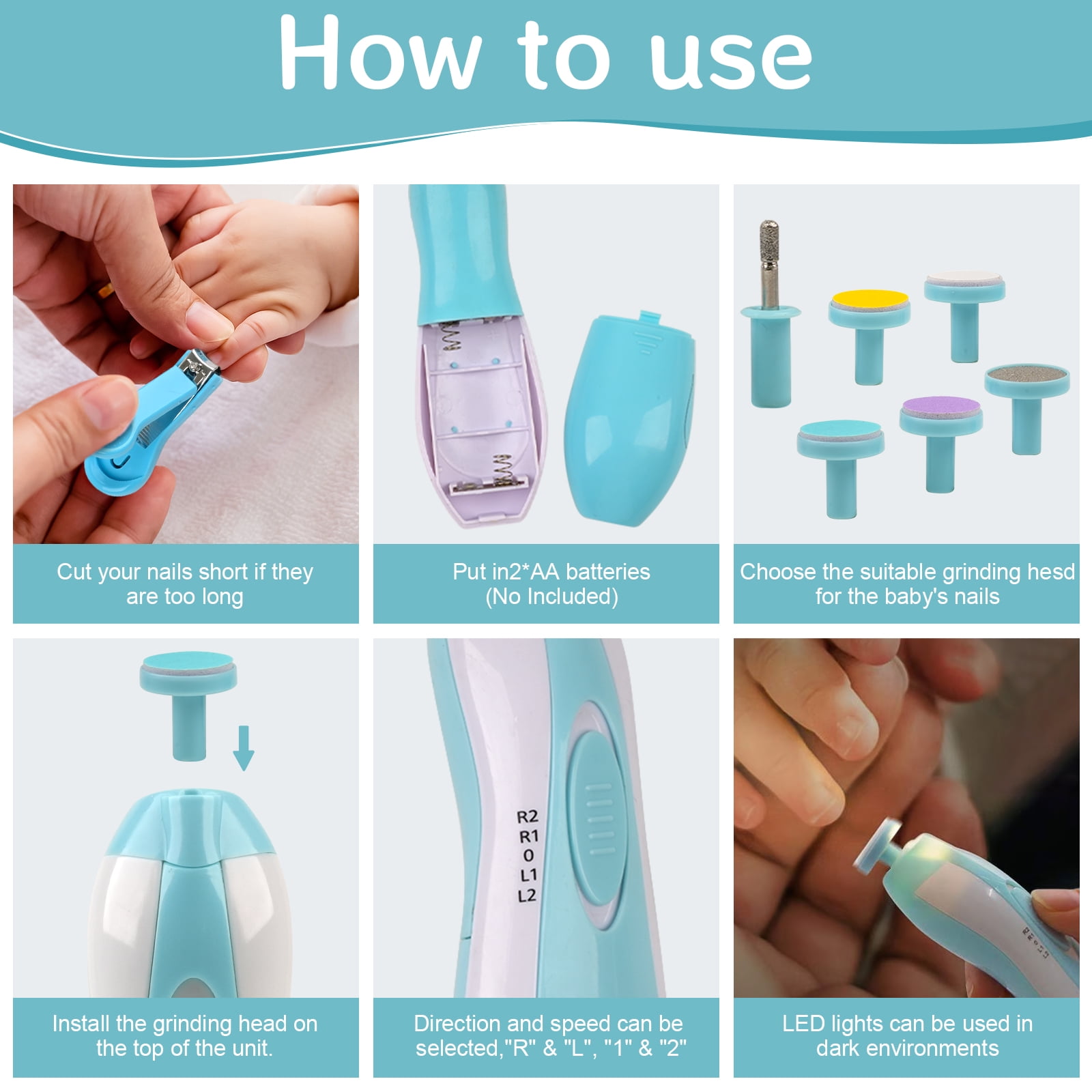 How to use

Cut your nails short if they are too long

Put in2*AA batteries (No Included)

Choose the suitable grinding hesd for the baby's nails

R2
R1
0
L1
L2

Install the grinding head on the top of the unit.

Direction and speed can be selected,"R" & "L", "1" & "2"

LED lights can be used in dark environments