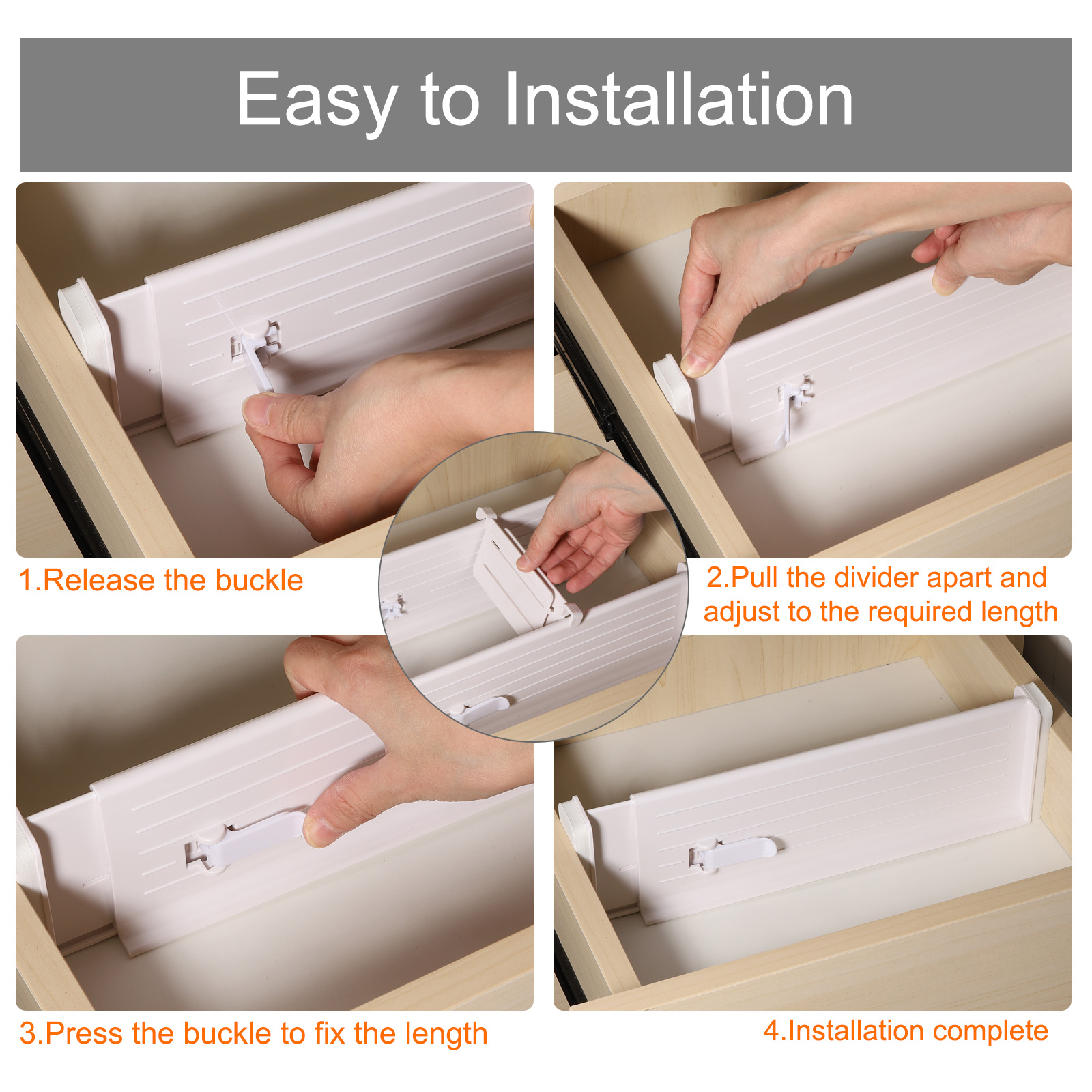 Easy to Installation

1.Release the buckle

2.Pull the divider apart and adjust to the required length

3.Press the buckle to fix the length

4.Installation complete