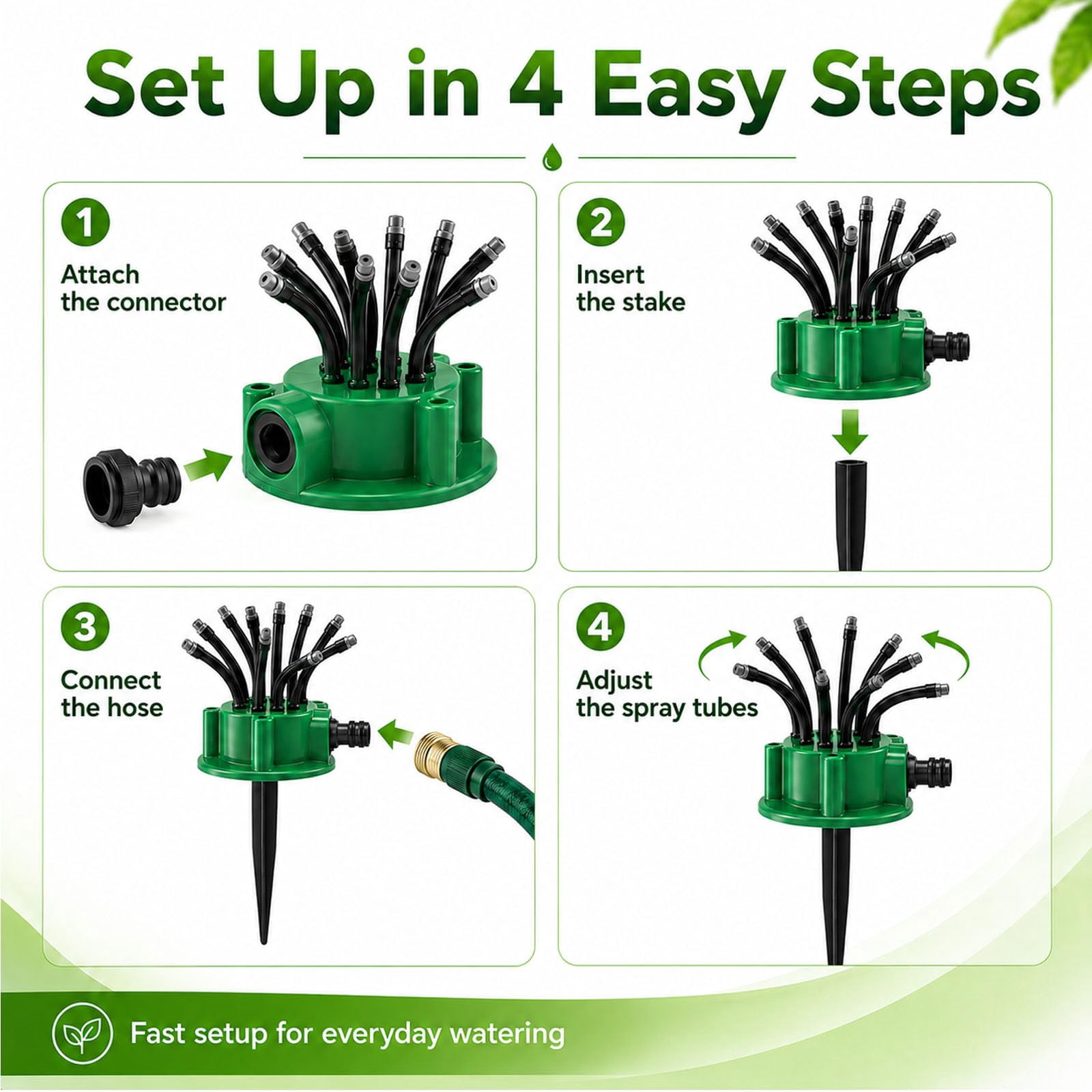 Set Up in 4 Easy Steps

1
Attach the connector

2
Insert the stake

3
Connect the hose

4
Adjust the spray tubes

Fast setup for everyday watering