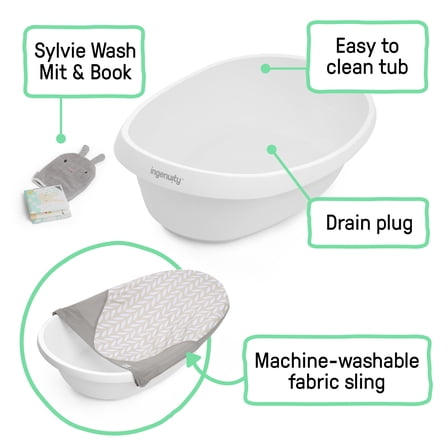 Sylvie Wash Mit & Book

Easy to clean tub

ingenuity

Drain plug

Machine-washable fabric sling