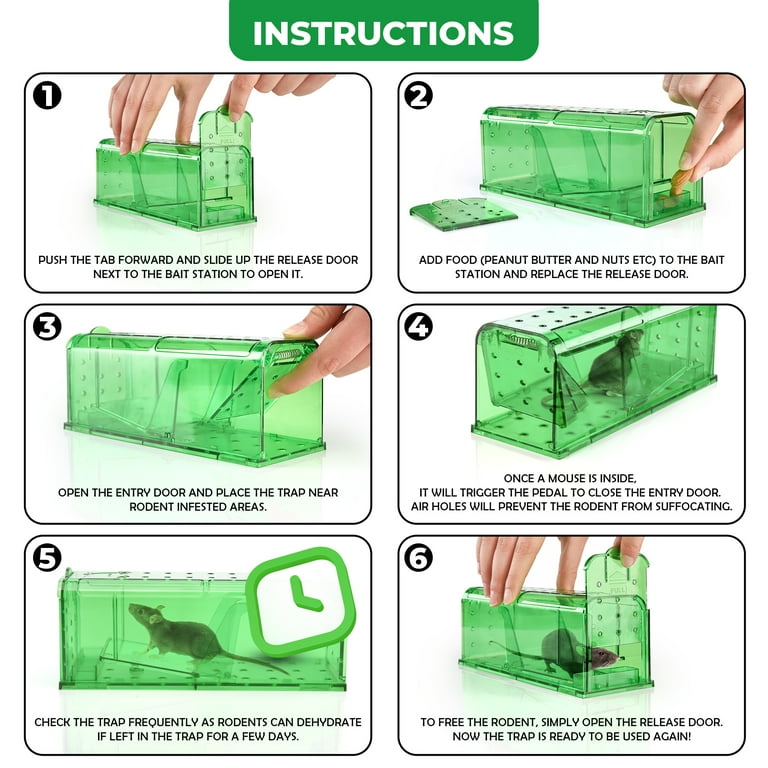 INSTRUCTIONS

1

PULL

PUSH THE TAB FORWARD AND SLIDE UP THE RELEASE DOOR NEXT TO THE BAIT STATION TO OPEN IT.

2

ADD FOOD (PEANUT BUTTER AND NUTS ETC) TO THE BAIT STATION AND REPLACE THE RELEASE DOOR.

3

OPEN THE ENTRY DOOR AND PLACE THE TRAP NEAR RODENT INFESTED AREAS.

4

ONCE A MOUSE IS INSIDE, IT WILL TRIGGER THE PEDAL TO CLOSE THE ENTRY DOOR. AIR HOLES WILL PREVENT THE RODENT FROM SUFFOCATING.

5

CHECK THE TRAP FREQUENTLY AS RODENTS CAN DEHYDRATE IF LEFT IN THE TRAP FOR A FEW DAYS.

6

PULL

TO FREE THE RODENT, SIMPLY OPEN THE RELEASE DOOR. NOW THE TRAP IS READY TO BE USED AGAIN!