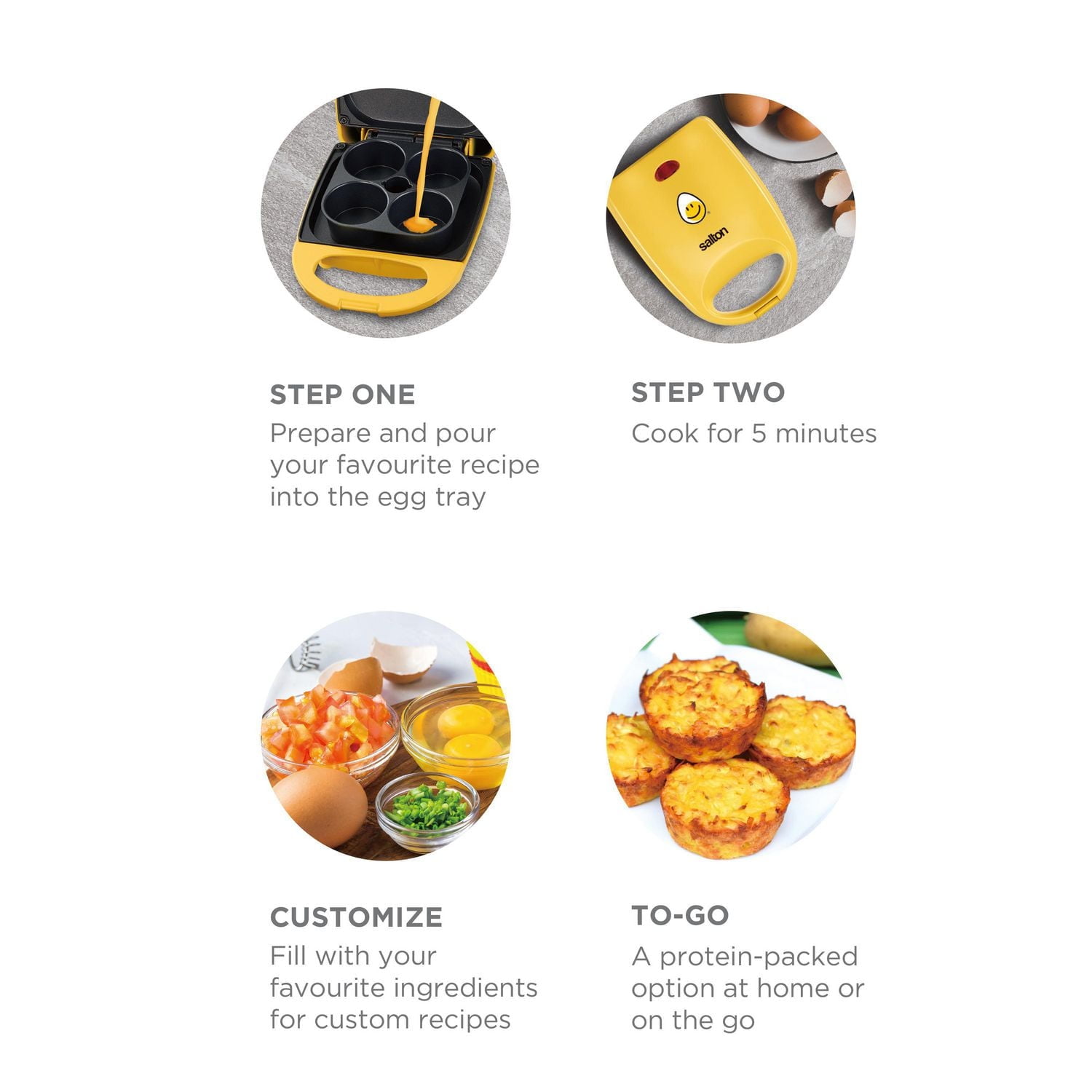 salton

STEP ONE
Prepare and pour your favourite recipe into the egg tray

STEP TWO
Cook for 5 minutes

CUSTOMIZE
Fill with your favourite ingredients for custom recipes

TO-GO
A protein-packed option at home or on the go