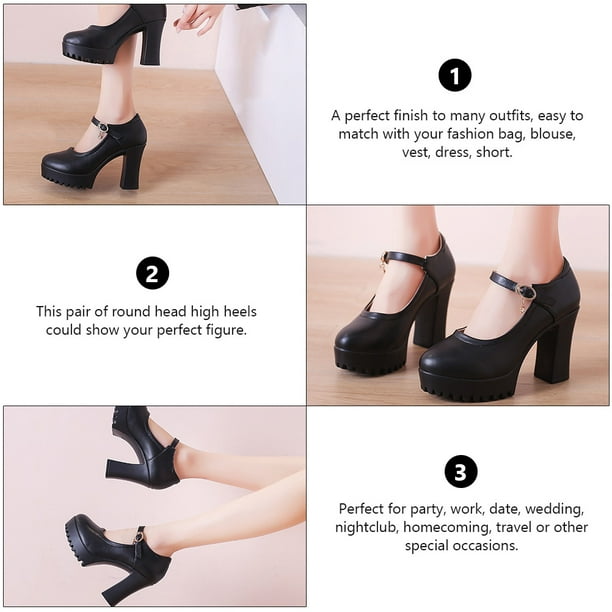 1

A perfect finish to many outfits, easy to match with your fashion bag, blouse, vest, dress, short.

2

This pair of round head high heels could show your perfect figure.

3

Perfect for party, work, date, wedding, nightclub, homecoming, travel or other special occasions.