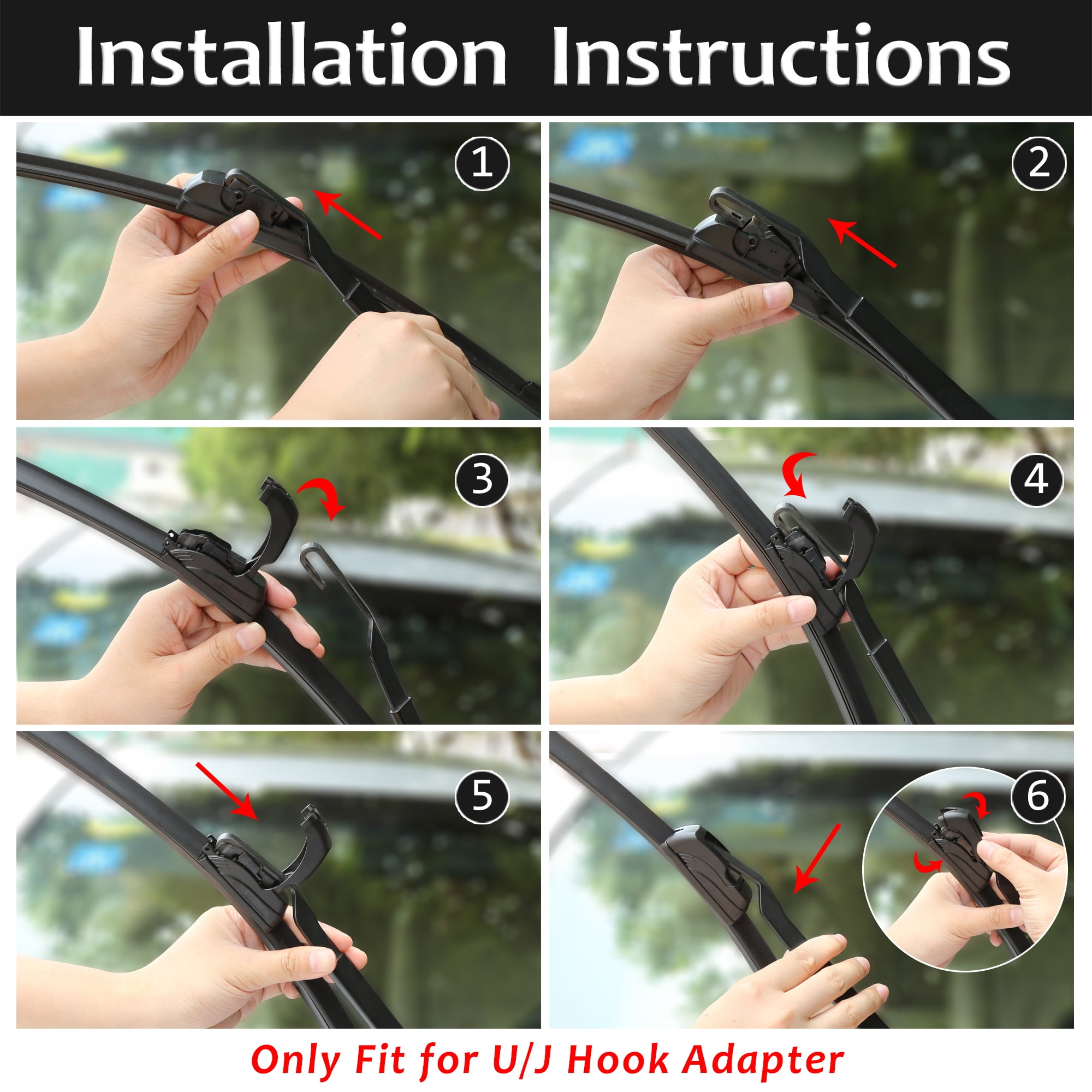 Installation Instructions

1

2

3

4

5

6

Only Fit for U/J Hook Adapter