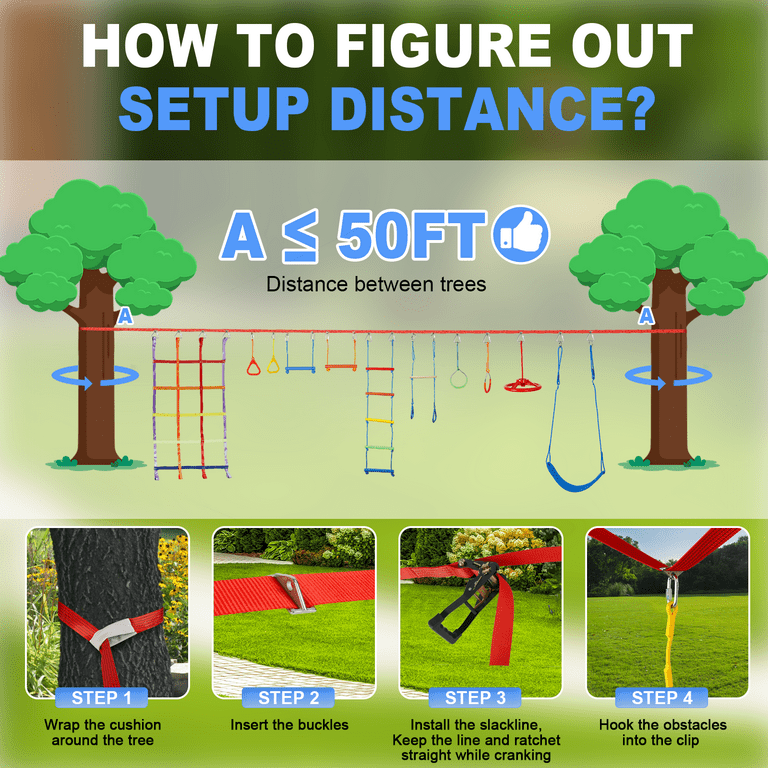 HOW TO FIGURE OUT
SETUP DISTANCE?

A ≤ 50FT

Distance between trees

A

A

STEP 1
Wrap the cushion around the tree

STEP 2
Insert the buckles

STEP 3
Install the slackline, Keep the line and ratchet straight while cranking

STEP 4
Hook the obstacles into the clip