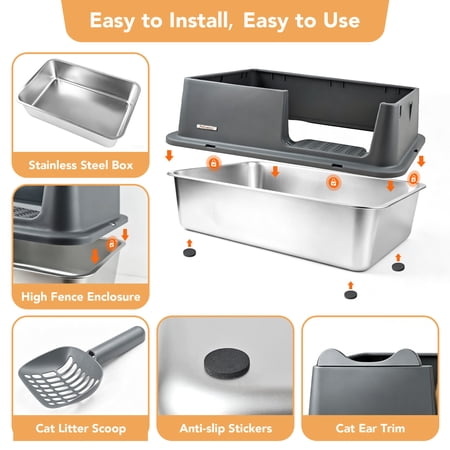 Easy to Install, Easy to Use

Stainless Steel Box

High Fence Enclosure

Cat Litter Scoop

Anti-slip Stickers

Cat Ear Trim