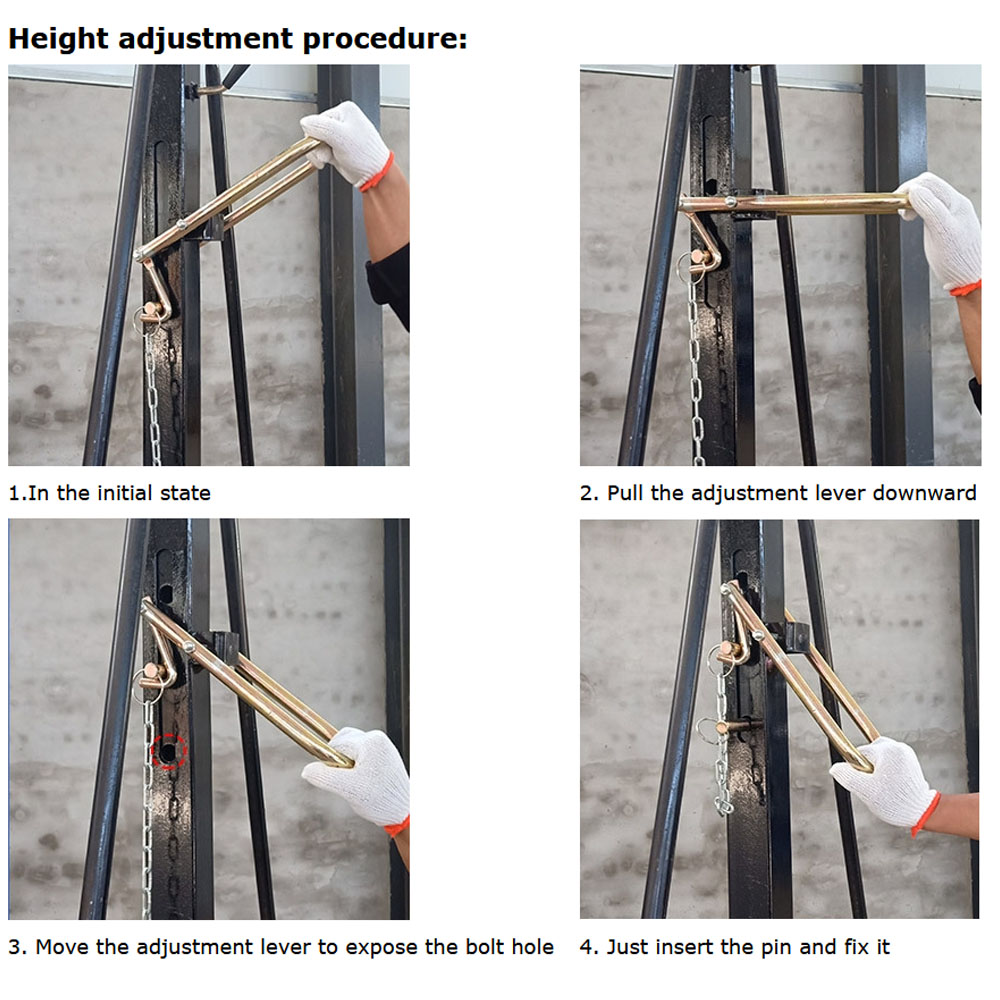 Height adjustment procedure:

1.In the initial state

2. Pull the adjustment lever downward

3. Move the adjustment lever to expose the bolt hole

4. Just insert the pin and fix it