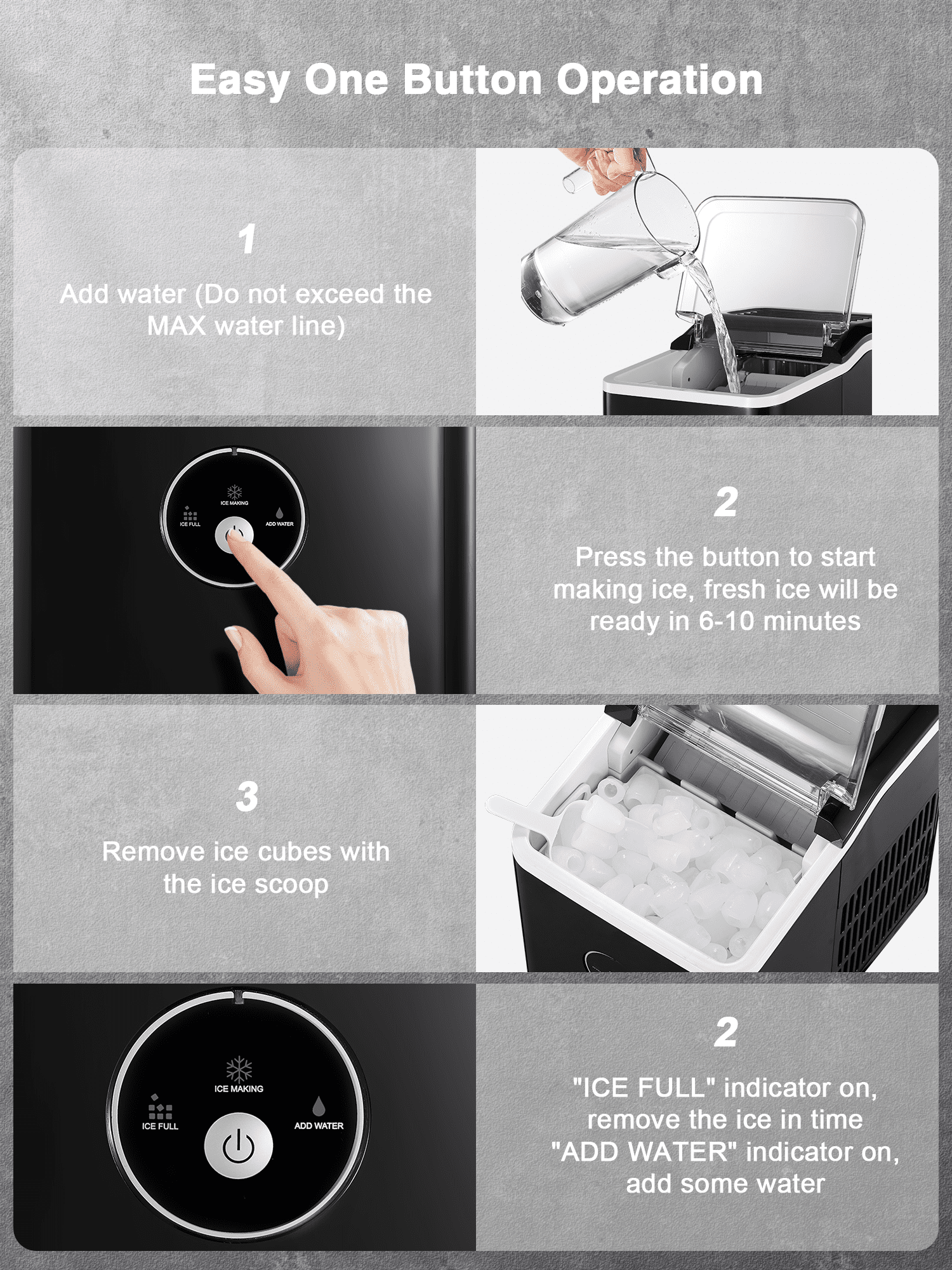 Easy One Button Operation

1
Add water (Do not exceed the MAX water line)

ICE MAKING
ICE FULL
ADD WATER

2
Press the button to start making ice, fresh ice will be ready in 6-10 minutes

3
Remove ice cubes with the ice scoop

ICE MAKING
ICE FULL
ADD WATER

2
"ICE FULL" indicator on, remove the ice in time
"ADD WATER" indicator on, add some water