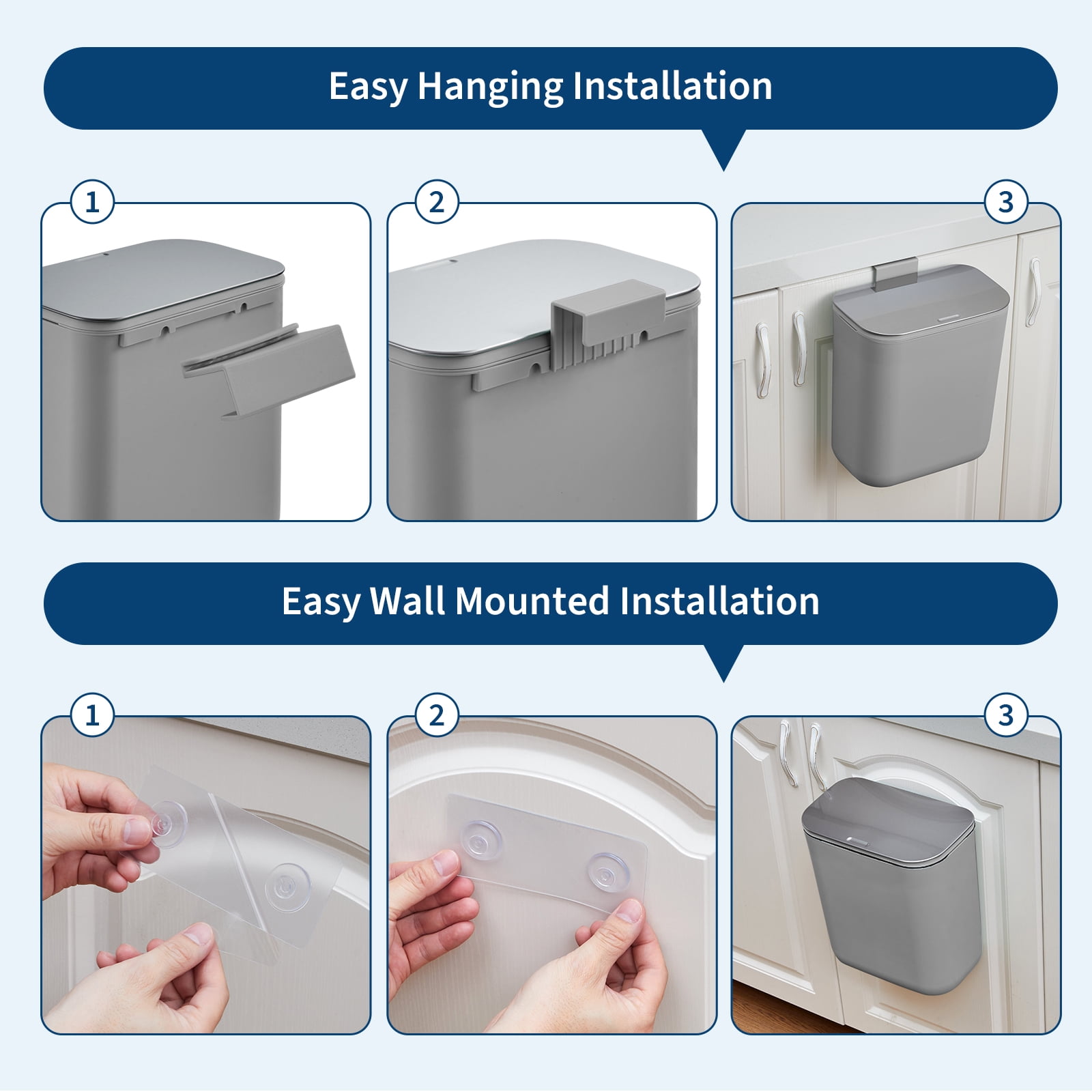 Easy Hanging Installation

1

2

3

Easy Wall Mounted Installation

1

2

3