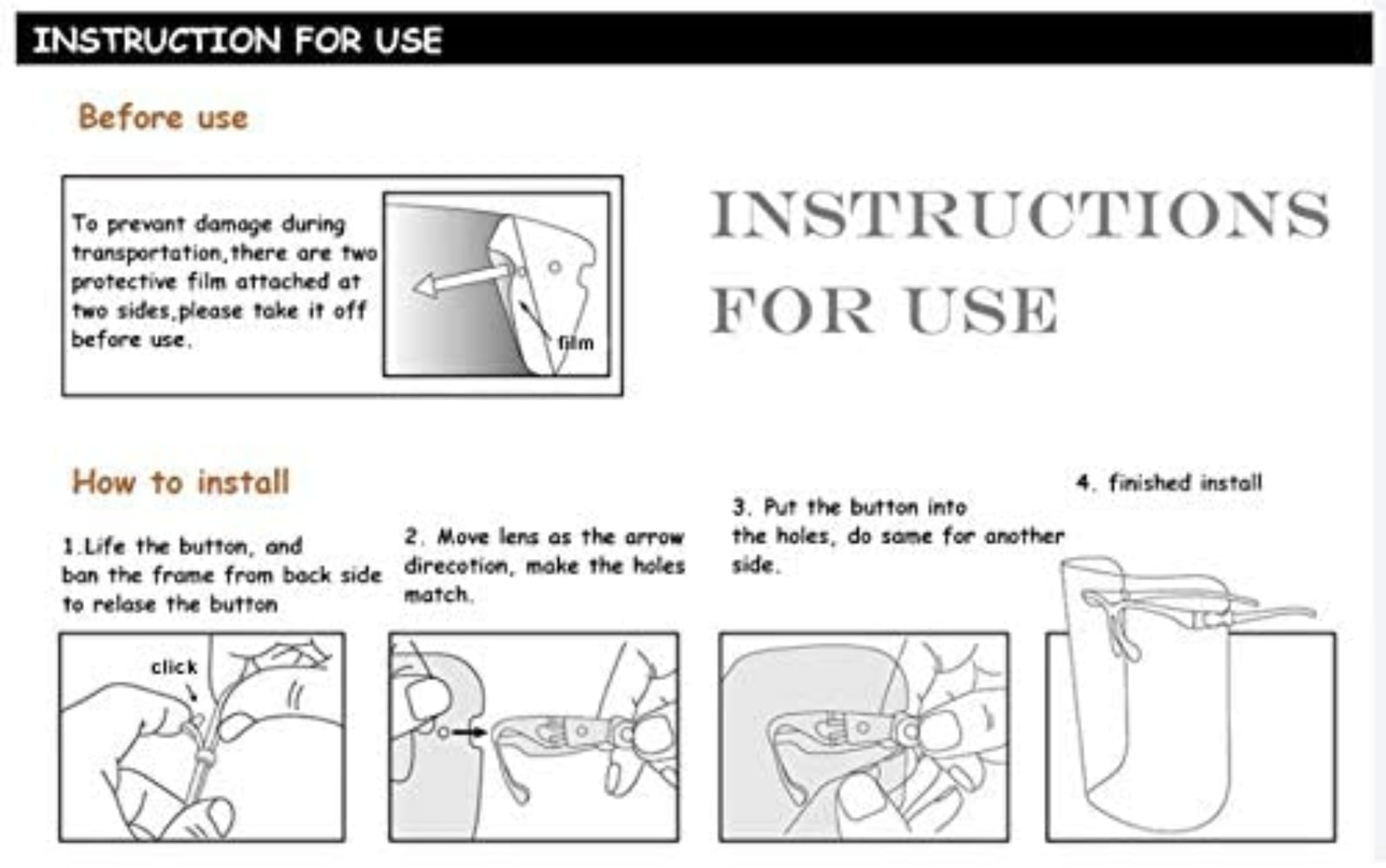 INSTRUCTION FOR USE

Before use

To prevant damage during transportation,there are two protective film attached at two sides,please take it off before use.

film

INSTRUCTIONS FOR USE

How to install

1.Life the button, and ban the frame from back side to relase the button

click

2. Move lens as the arrow direcotion, make the holes match.

3. Put the button into the holes, do same for another side.

4. finished install