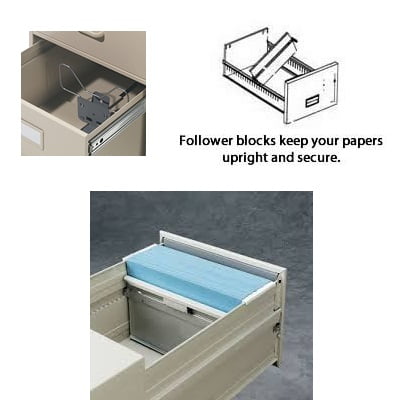 Follower blocks keep your papers upright and secure.