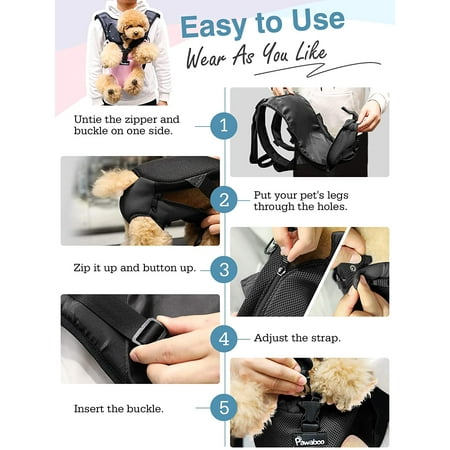 Easy to Use
Wear As You Like

Untie the zipper and buckle on one side.

1

2

Put your pet's legs through the holes.

Zip it up and button up.

3

4

Adjust the strap.

Insert the buckle.

5

Pawaboo