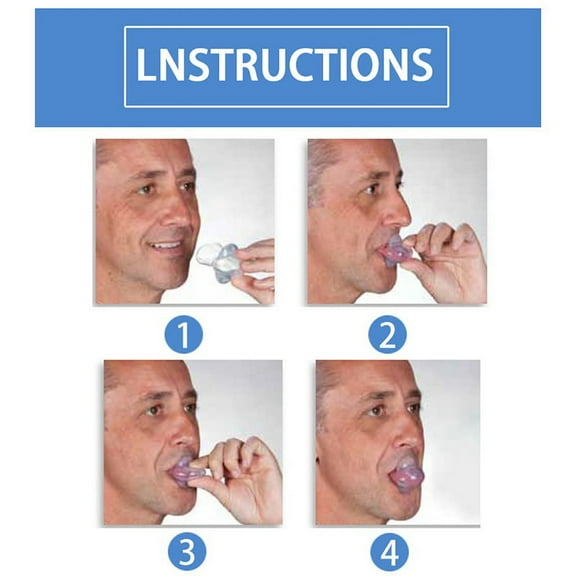 LNSTRUCTIONS

1

2

3

4