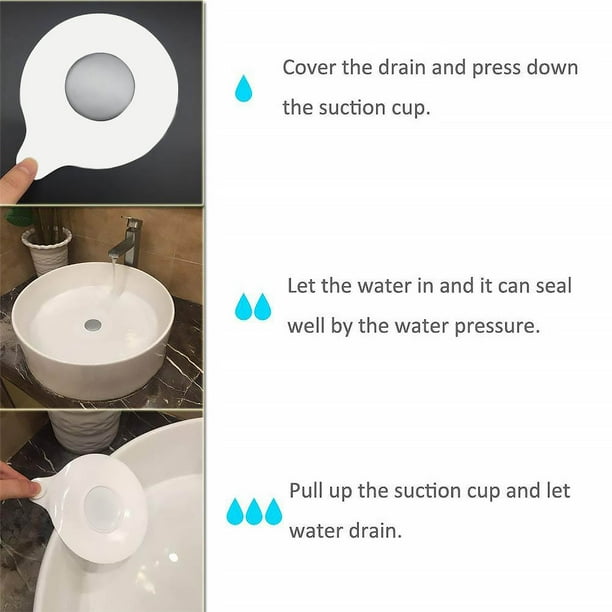 Cover the drain and press down the suction cup.

Let the water in and it can seal well by the water pressure.

Pull up the suction cup and let water drain.