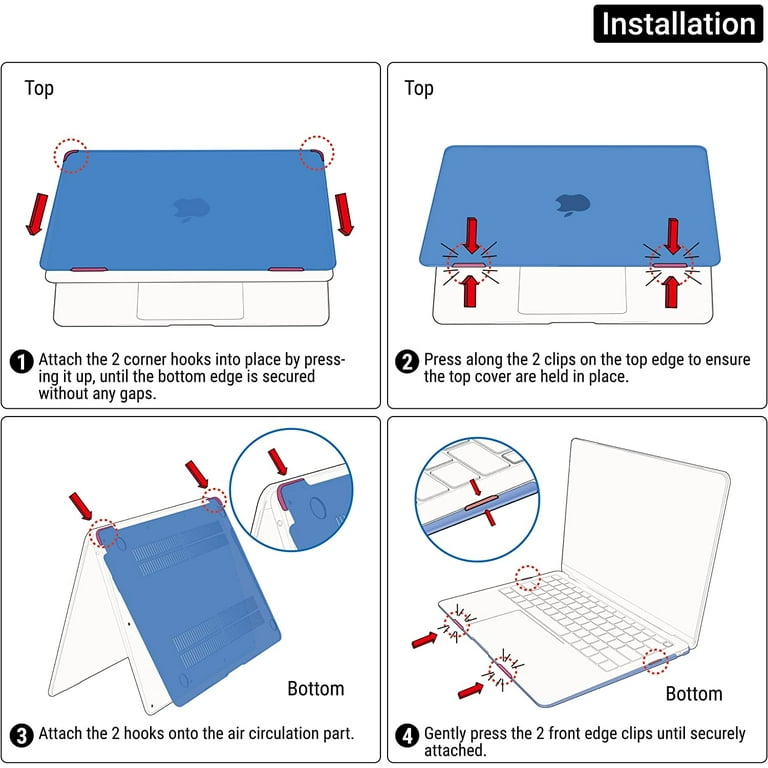 Installation

Top

1 Attach the 2 corner hooks into place by pressing it up, until the bottom edge is secured without any gaps.

Top

2 Press along the 2 clips on the top edge to ensure the top cover are held in place.

Bottom

3 Attach the 2 hooks onto the air circulation part.

Bottom

4 Gently press the 2 front edge clips until securely attached.