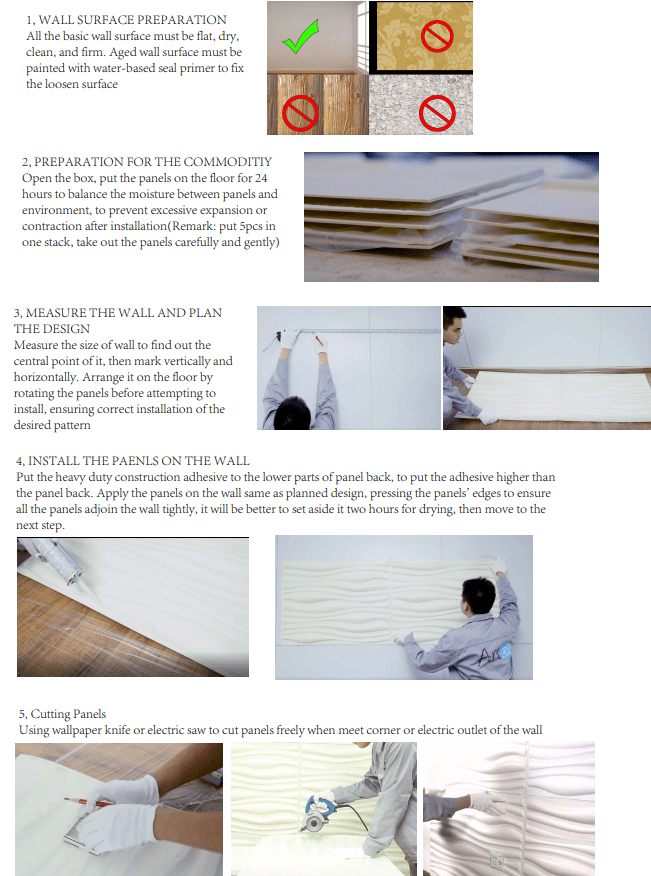 1, WALL SURFACE PREPARATION
All the basic wall surface must be flat, dry, clean, and firm. Aged wall surface must be painted with water-based seal primer to fix the loosen surface

2, PREPARATION FOR THE COMMODITIY
Open the box, put the panels on the floor for 24 hours to balance the moisture between panels and environment, to prevent excessive expansion or contraction after installation(Remark: put 5pcs in one stack, take out the panels carefully and gently)

3, MEASURE THE WALL AND PLAN THE DESIGN
Measure the size of wall to find out the central point of it, then mark vertically and horizontally. Arrange it on the floor by rotating the panels before attempting to install, ensuring correct installation of the desired pattern

4, INSTALL THE PAENLS ON THE WALL
Put the heavy duty construction adhesive to the lower parts of panel back, to put the adhesive higher than the panel back. Apply the panels on the wall same as planned design, pressing the panels' edges to ensure all the panels adjoin the wall tightly, it will be better to set aside it two hours for drying, then move to the next step.

5, Cutting Panels
Using wallpaper knife or electric saw to cut panels freely when meet corner or electric outlet of the wall